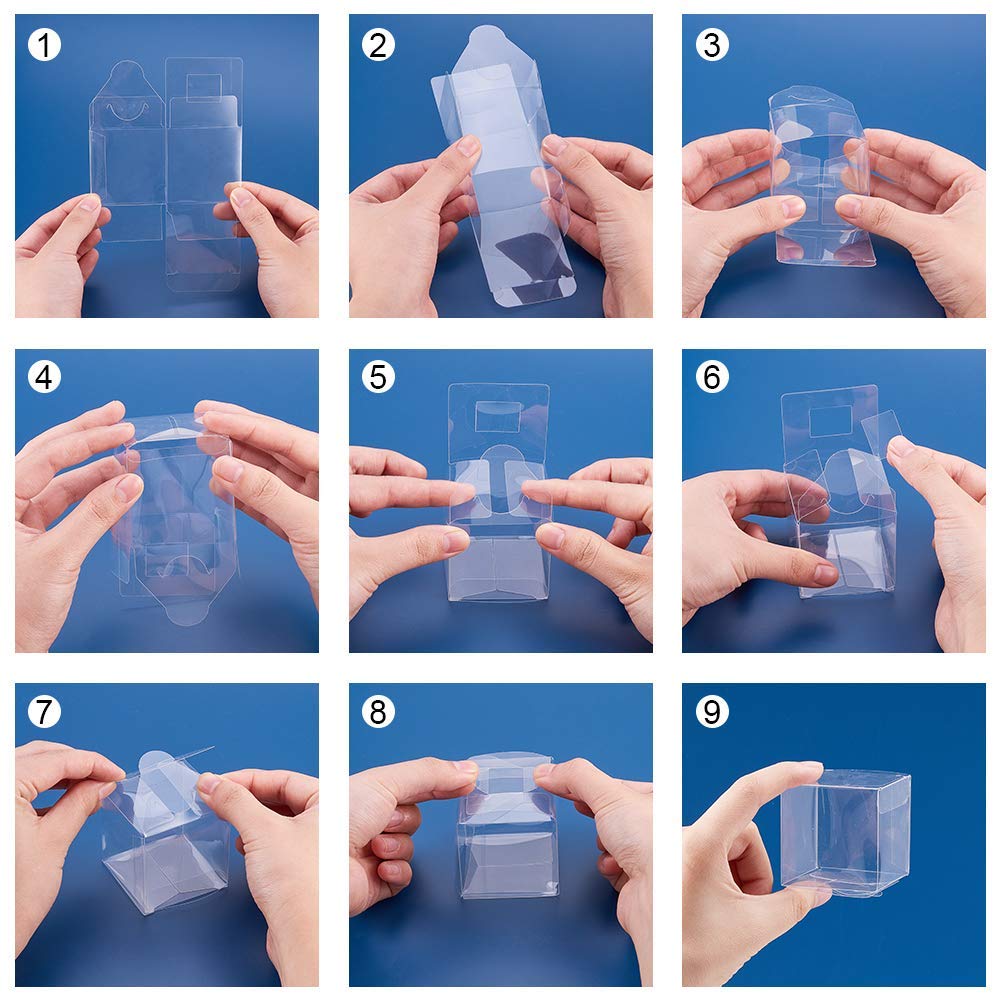 1

2

3

4

5

6

7

8

9