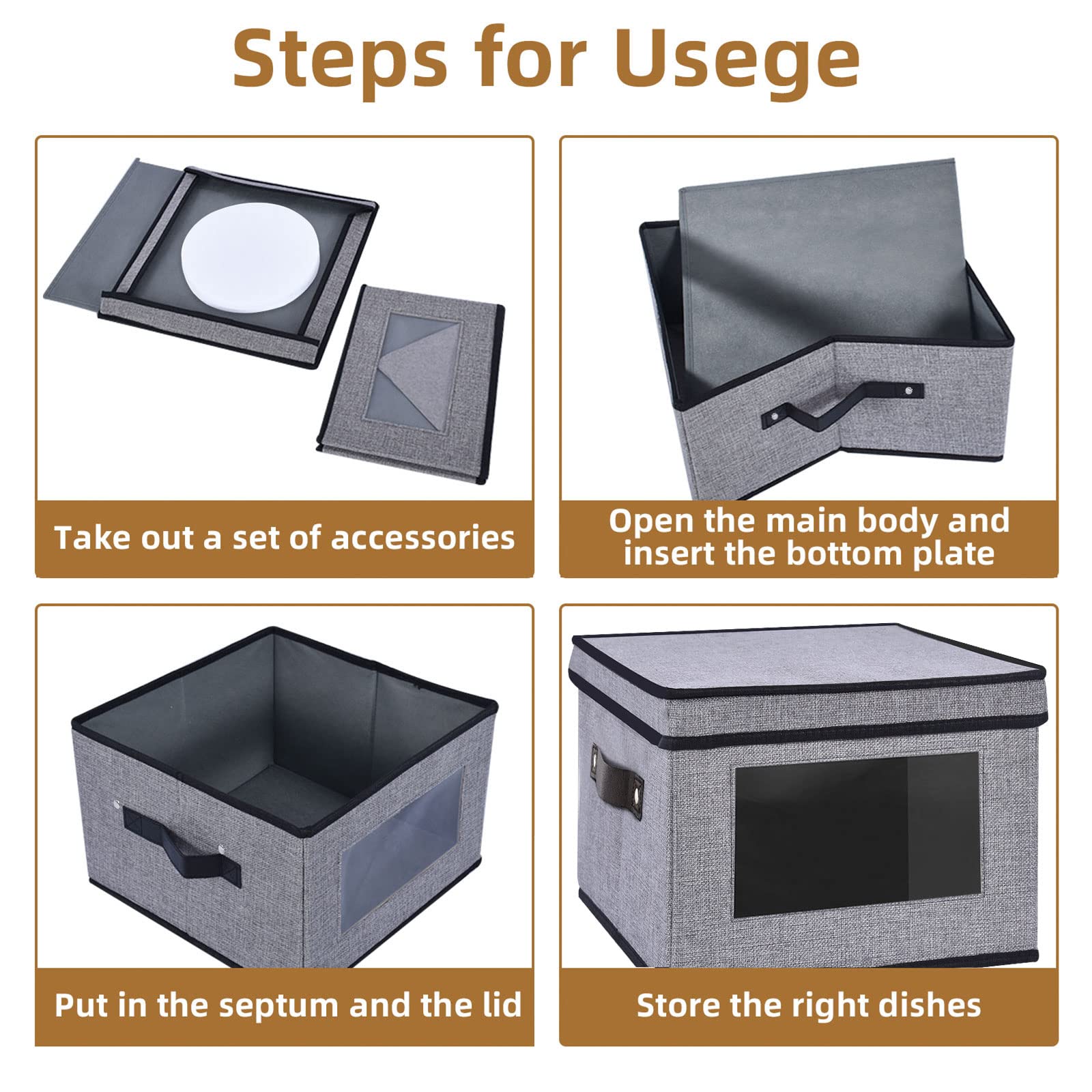 Steps for Usege

Take out a set of accessories

Open the main body and insert the bottom plate

Put in the septum and the lid

Store the right dishes