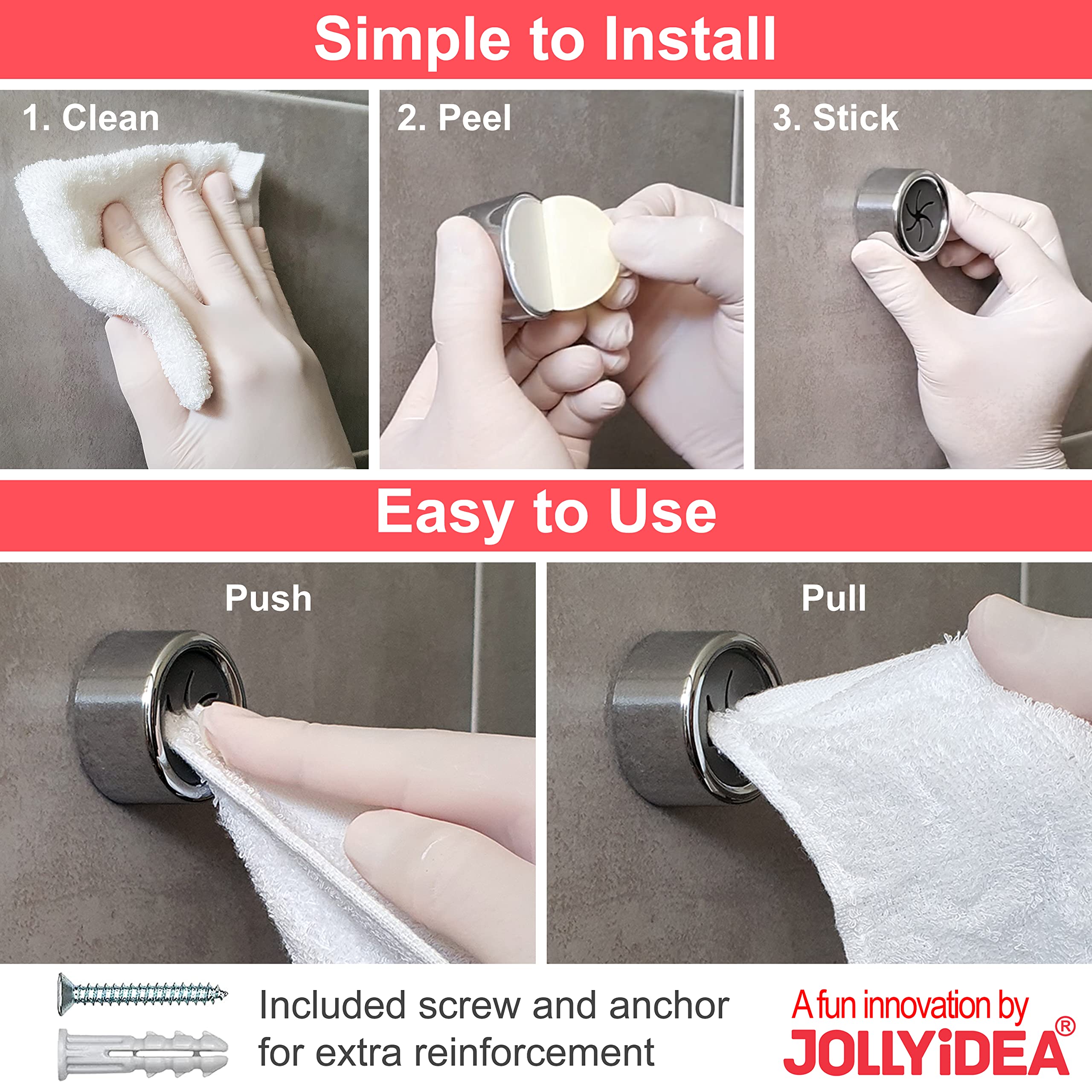 Simple to Install

1. Clean

2. Peel

3. Stick

Easy to Use

Push

Pull

Included screw and anchor for extra reinforcement

A fun innovation by
JOLLYiDEA®