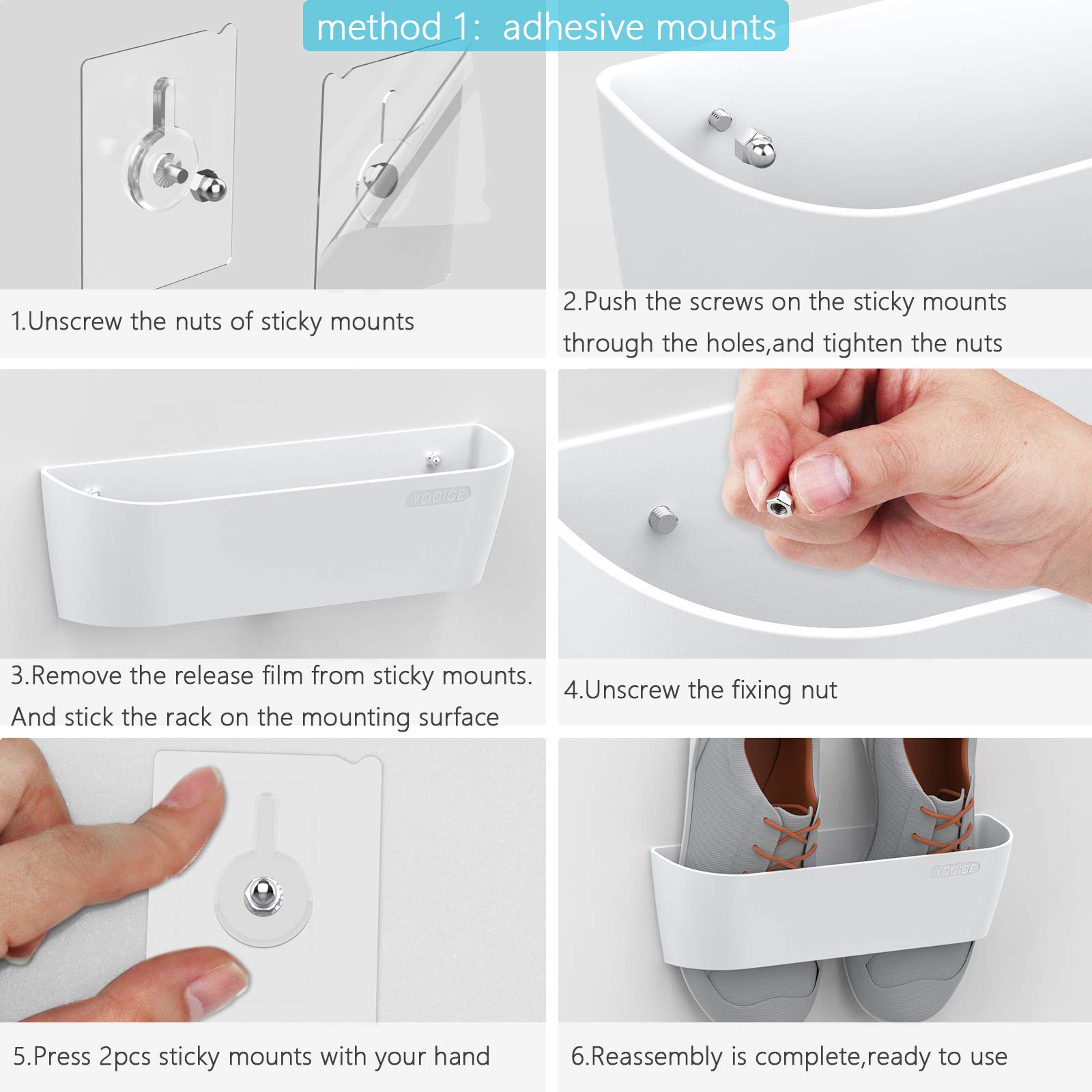 method 1: adhesive mounts

1.Unscrew the nuts of sticky mounts

2.Push the screws on the sticky mounts through the holes,and tighten the nuts

YOCICE

3.Remove the release film from sticky mounts. And stick the rack on the mounting surface

4.Unscrew the fixing nut

5.Press 2pcs sticky mounts with your hand

YOCICE

6.Reassembly is complete,ready to use