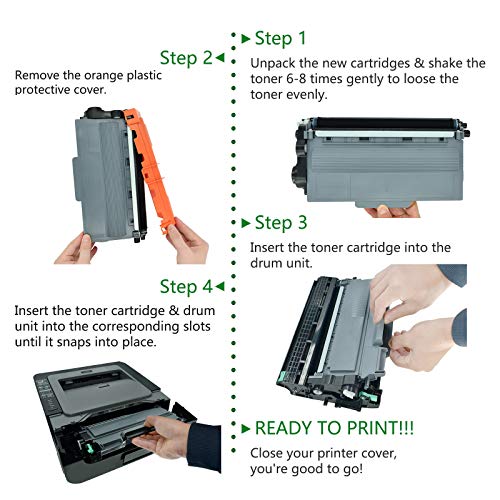 Step 1
Unpack the new cartridges & shake the toner 6-8 times gently to loose the toner evenly.

Step 2
Remove the orange plastic protective cover.

Step 3
Insert the toner cartridge into the drum unit.

Step 4
Insert the toner cartridge & drum unit into the corresponding slots until it snaps into place.

READY TO PRINT!!!
Close your printer cover, you're good to go!