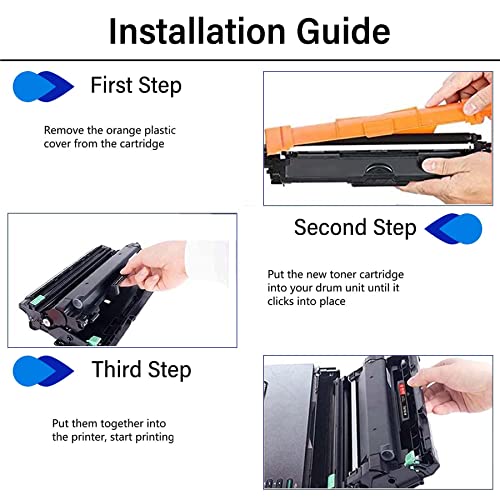 Installation Guide

First Step

Remove the orange plastic cover from the cartridge

Second Step

Put the new toner cartridge into your drum unit until it clicks into place

Third Step

Put them together into the printer, start printing