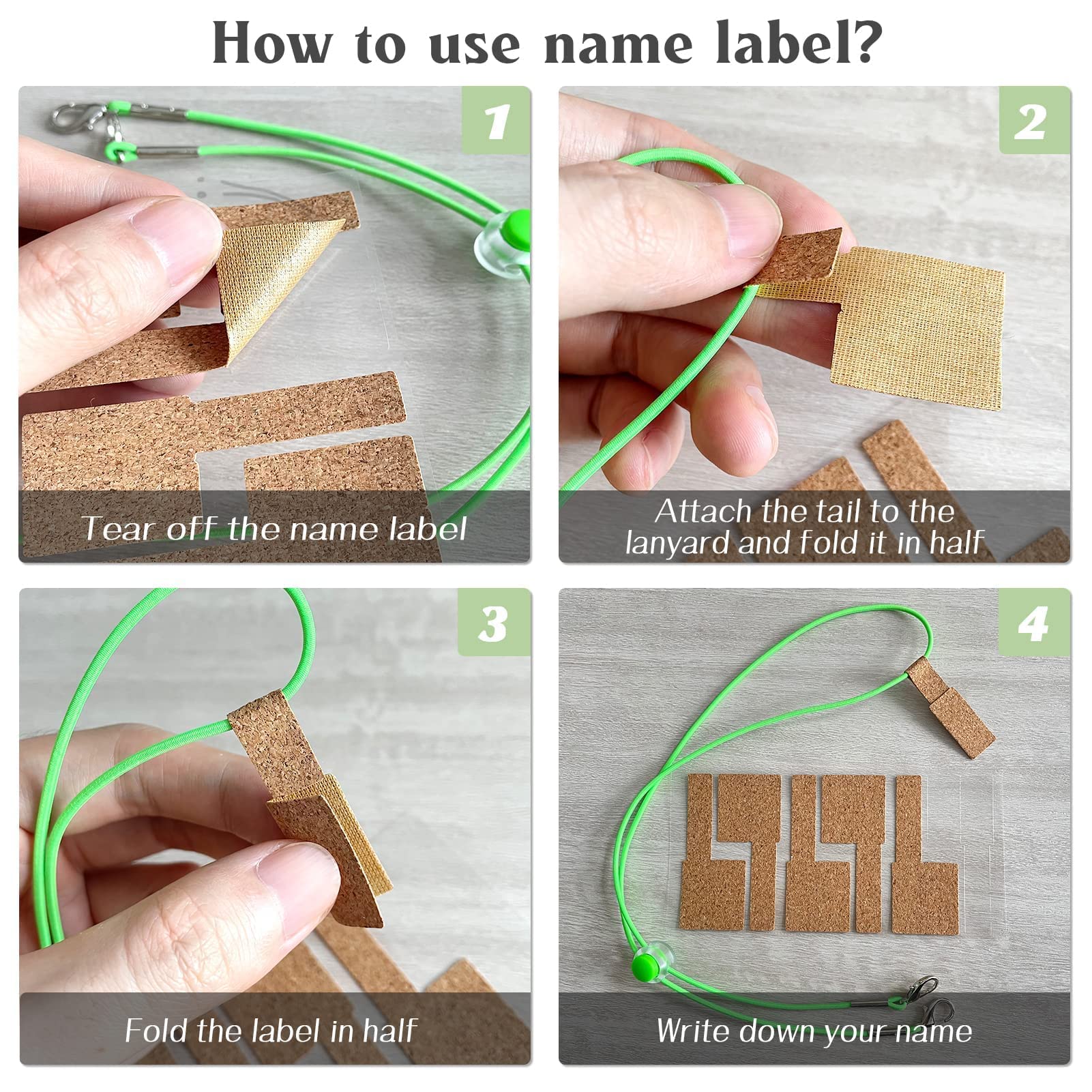 How to use name label?

1
Tear off the name label

2
Attach the tail to the lanyard and fold it in half

3
Fold the label in half

4
Write down your name