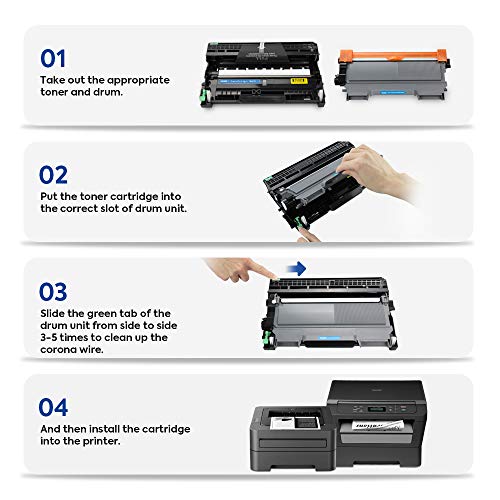 01
Take out the appropriate toner and drum.

02
Put the toner cartridge into the correct slot of drum unit.

03
Slide the green tab of the drum unit from side to side 3-5 times to clean up the corona wire.

04
And then install the cartridge into the printer.