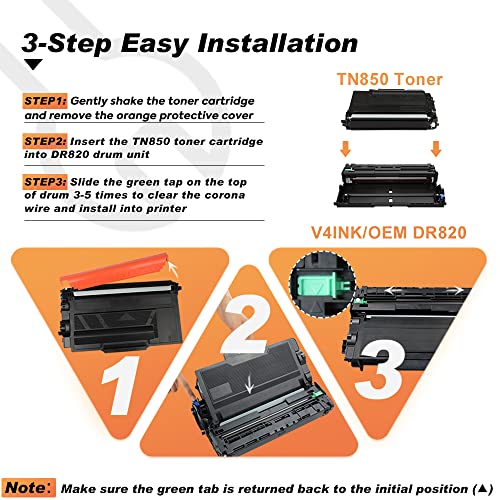 3-Step Easy Installation

STEP1: Gently shake the toner cartridge and remove the orange protective cover

STEP2: Insert the TN850 toner cartridge into DR820 drum unit

STEP3: Slide the green tap on the top of drum 3-5 times to clear the corona wire and install into printer

TN850 Toner

V4INK/OEM DR820

1

2

3

Note: Make sure the green tab is returned back to the initial position (▲)