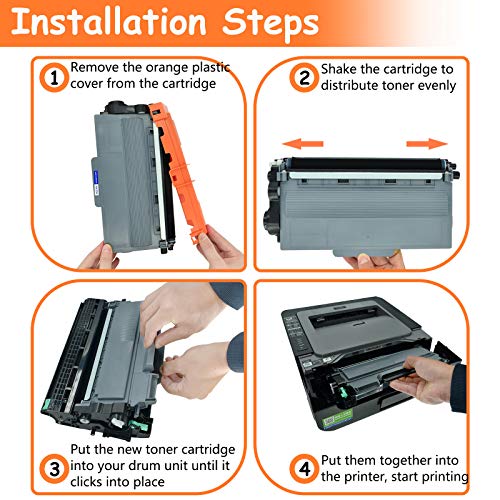 Installation Steps

1 Remove the orange plastic cover from the cartridge

2 Shake the cartridge to distribute toner evenly

3 Put the new toner cartridge into your drum unit until it clicks into place

4 Put them together into the printer, start printing