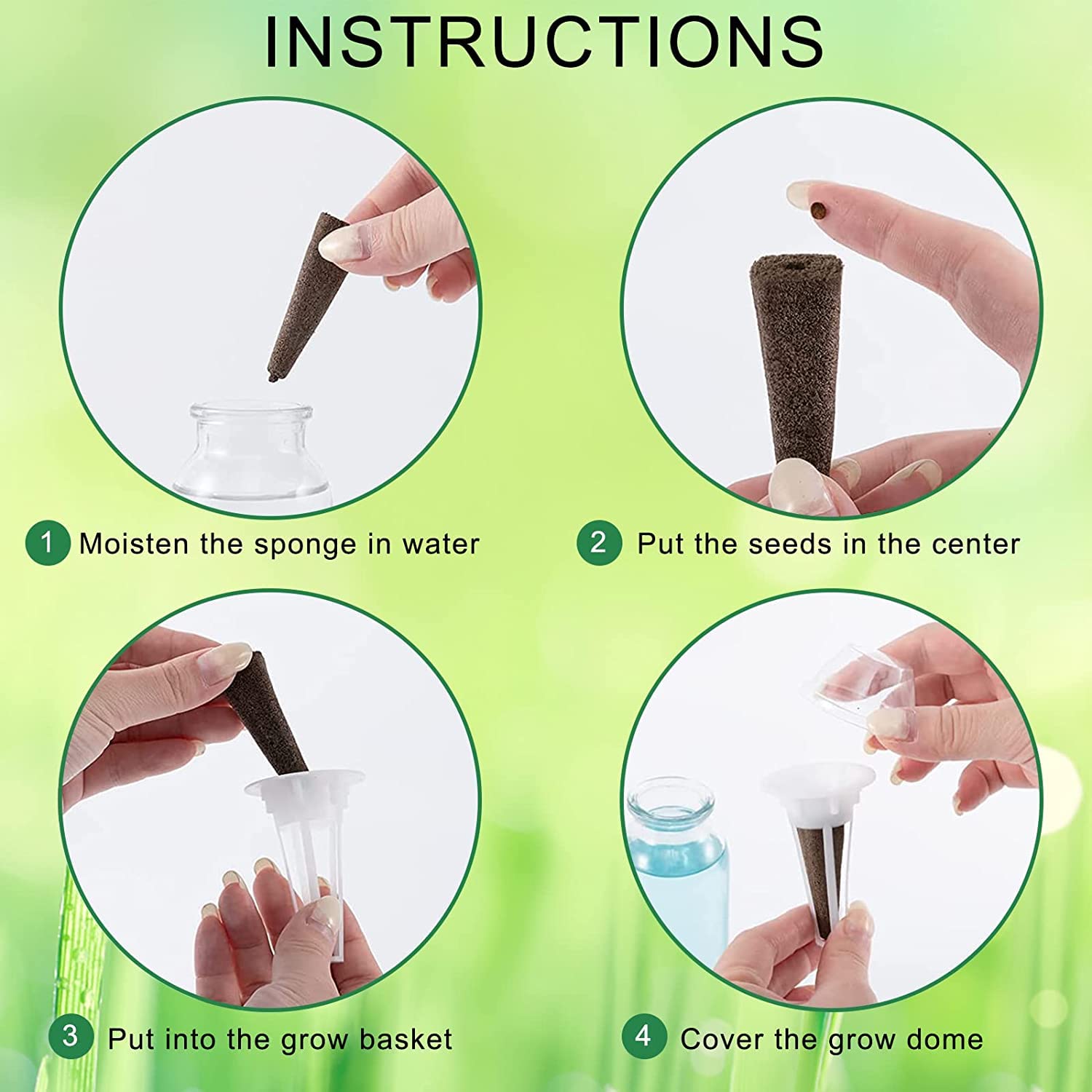 INSTRUCTIONS

1 Moisten the sponge in water

2 Put the seeds in the center

3 Put into the grow basket

4 Cover the grow dome