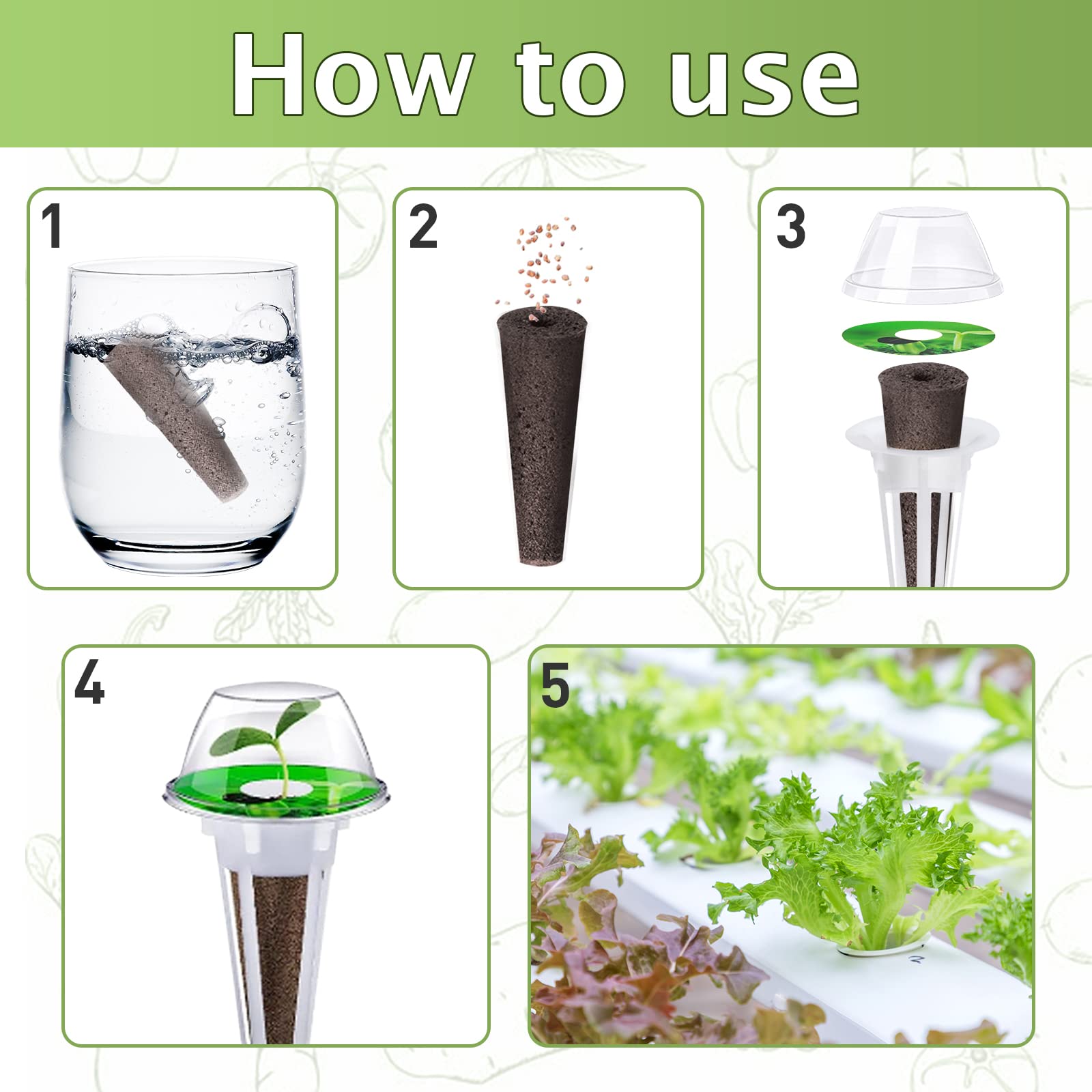 How to use

1

2

3

4

5