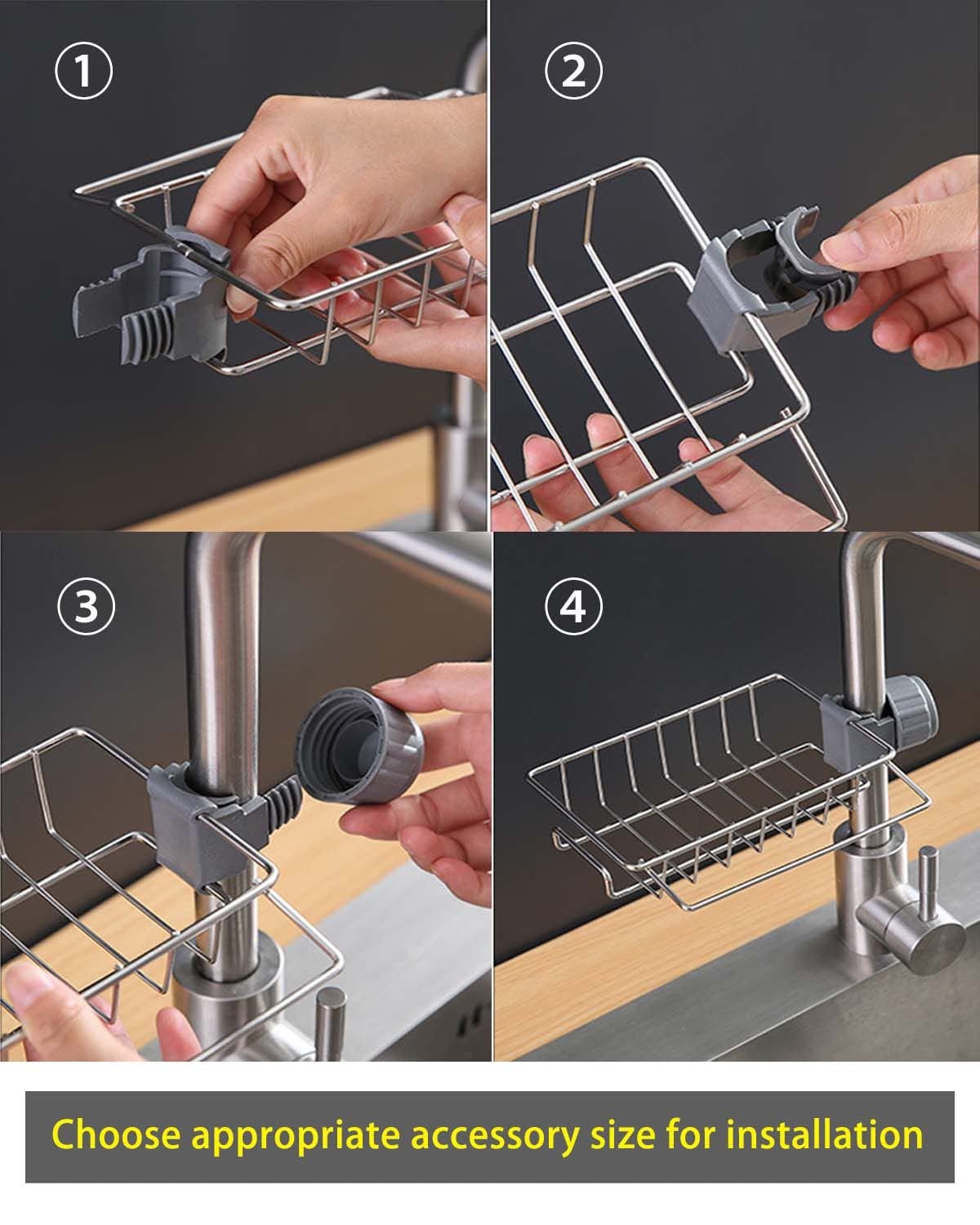 ①

②

③

④

Choose appropriate accessory size for installation