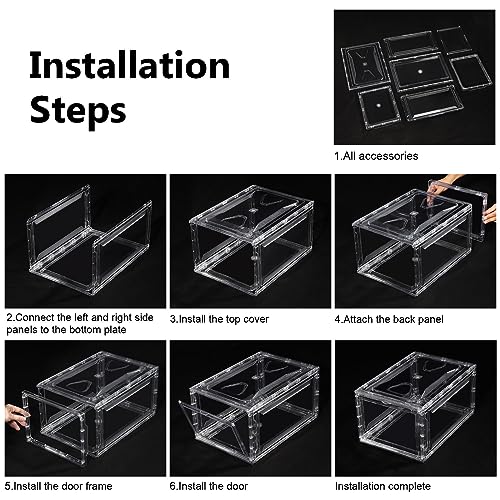 Installation Steps

1.All accessories

2.Connect the left and right side panels to the bottom plate

3.Install the top cover

4.Attach the back panel

5.Install the door frame

6.Install the door

Installation complete