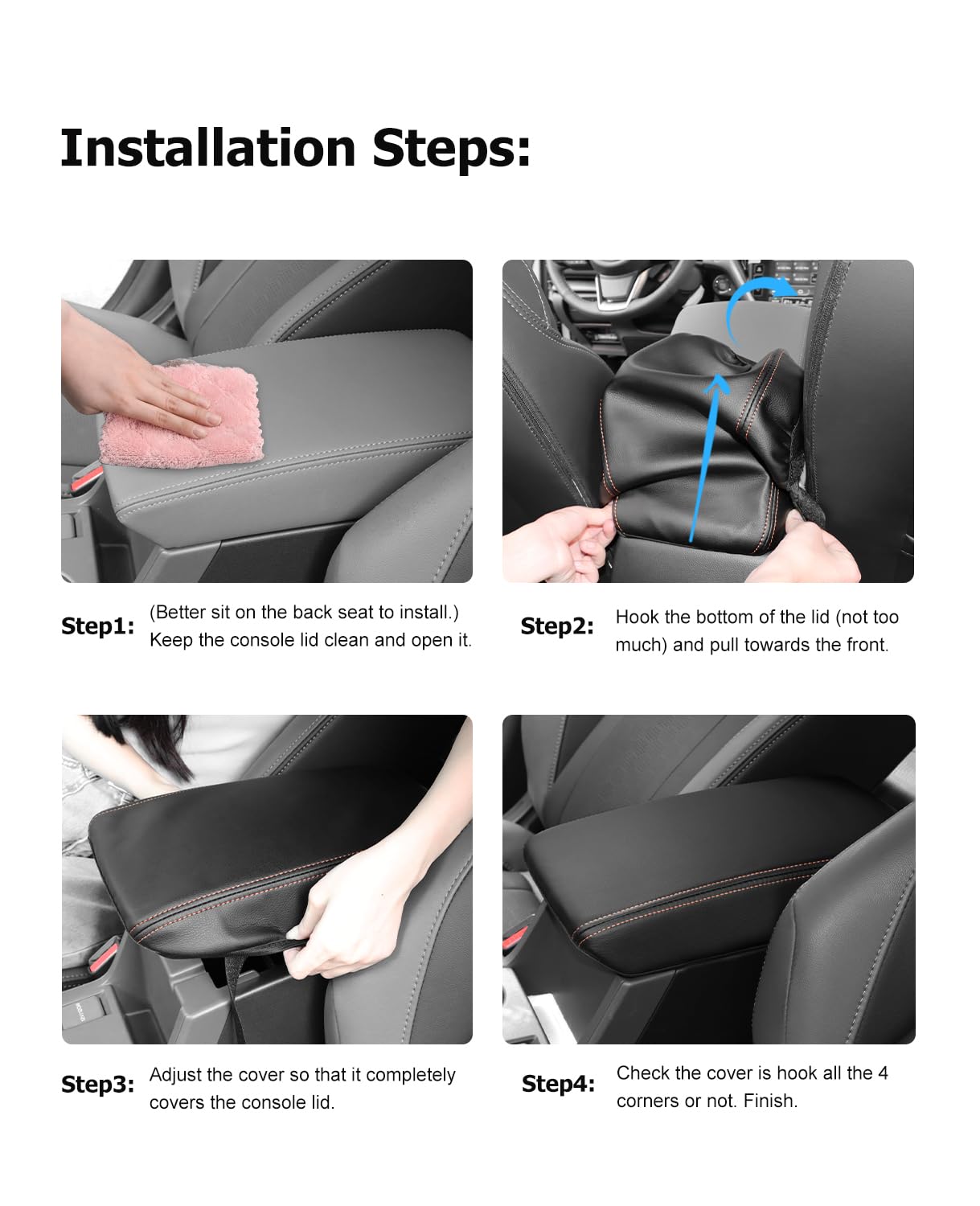 Installation Steps:

Step1: (Better sit on the back seat to install.) Keep the console lid clean and open it.

Step2: Hook the bottom of the lid (not too much) and pull towards the front.

Step3: Adjust the cover so that it completely covers the console lid.

Step4: Check the cover is hook all the 4 corners or not. Finish.