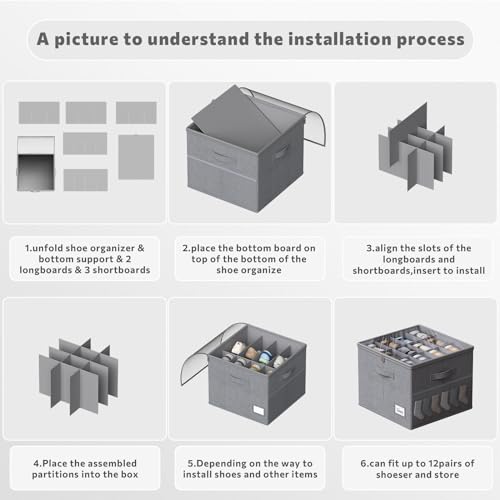 A picture to understand the installation process

1.unfold shoe organizer & bottom support & 2 longboards & 3 shortboards

2.place the bottom board on top of the bottom of the shoe organize

3.align the slots of the longboards and shortboards,insert to install

4.Place the assembled partitions into the box

5.Depending on the way to install shoes and other items

6.can fit up to 12pairs of shoeser and store