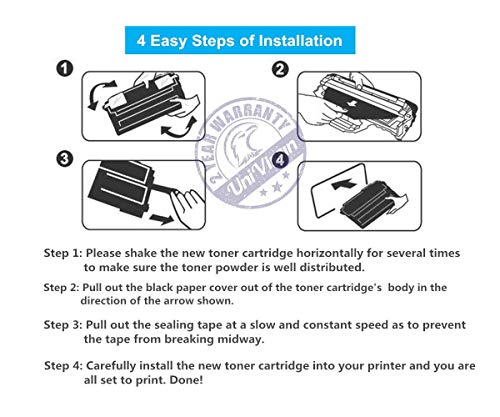 4 Easy Steps of Installation

1

2

3

4

2 YEAR WARRANTY UniVirgin

Step 1: Please shake the new toner cartridge horizontally for several times to make sure the toner powder is well distributed.

Step 2: Pull out the black paper cover out of the toner cartridge's body in the direction of the arrow shown.

Step 3: Pull out the sealing tape at a slow and constant speed as to prevent the tape from breaking midway.

Step 4: Carefully install the new toner cartridge into your printer and you are all set to print. Done!