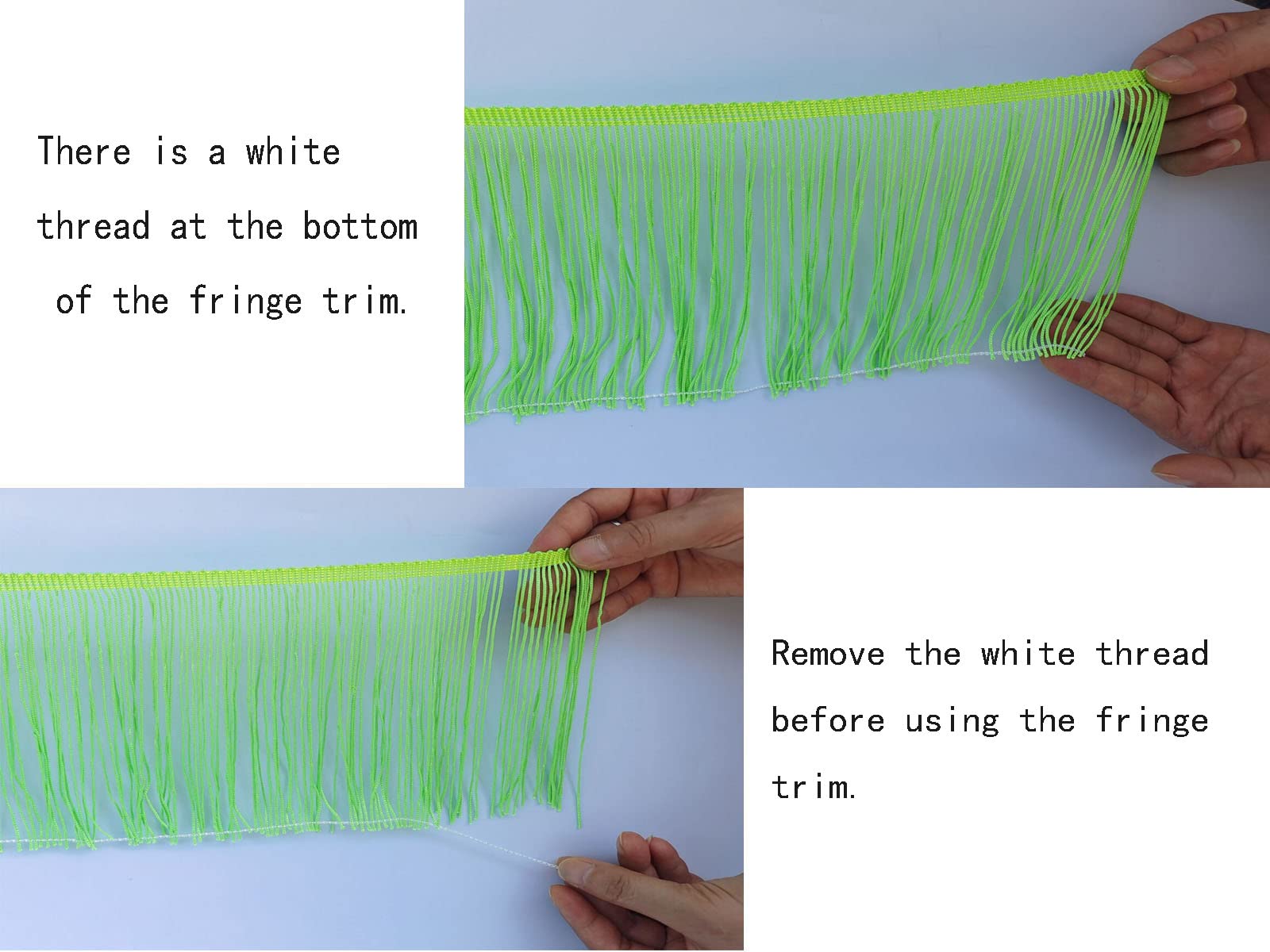 There is a white thread at the bottom of the fringe trim.

Remove the white thread before using the fringe trim.