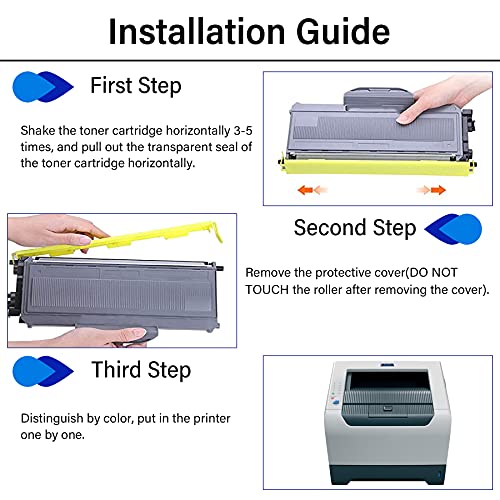 Installation Guide

First Step

Shake the toner cartridge horizontally 3-5 times, and pull out the transparent seal of the toner cartridge horizontally.

Second Step

Remove the protective cover(DO NOT TOUCH the roller after removing the cover).

Third Step

Distinguish by color, put in the printer one by one.