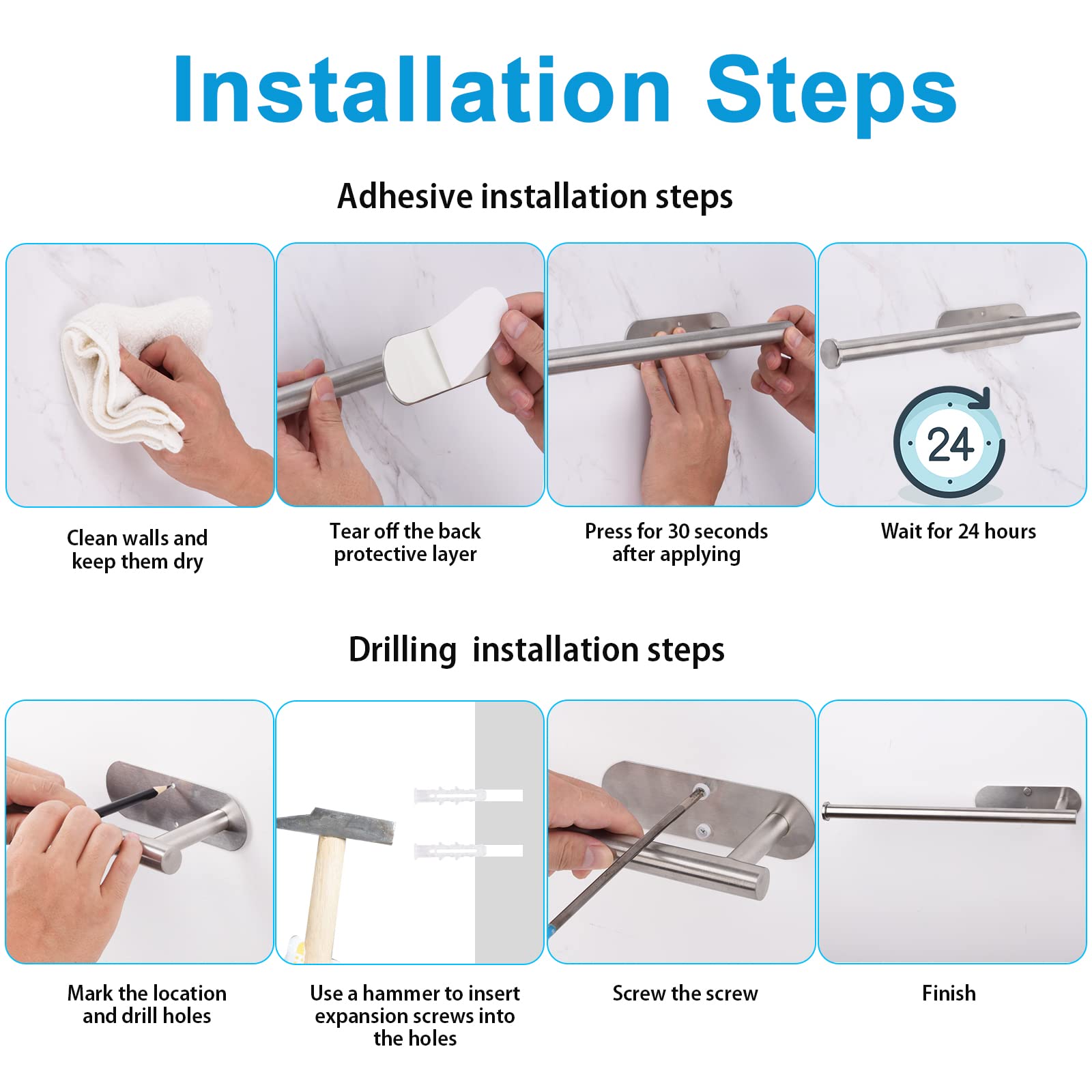 Installation Steps

Adhesive installation steps

Clean walls and keep them dry

Tear off the back protective layer

Press for 30 seconds after applying

24

Wait for 24 hours

Drilling installation steps

Mark the location and drill holes

Use a hammer to insert expansion screws into the holes

Screw the screw

Finish