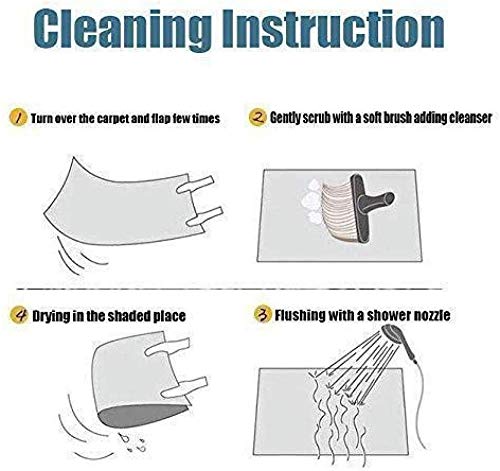 Cleaning Instruction

1 Turn over the carpet and flap few times

2 Gently scrub with a soft brush adding cleanser

4 Drying in the shaded place

3 Flushing with a shower nozzle