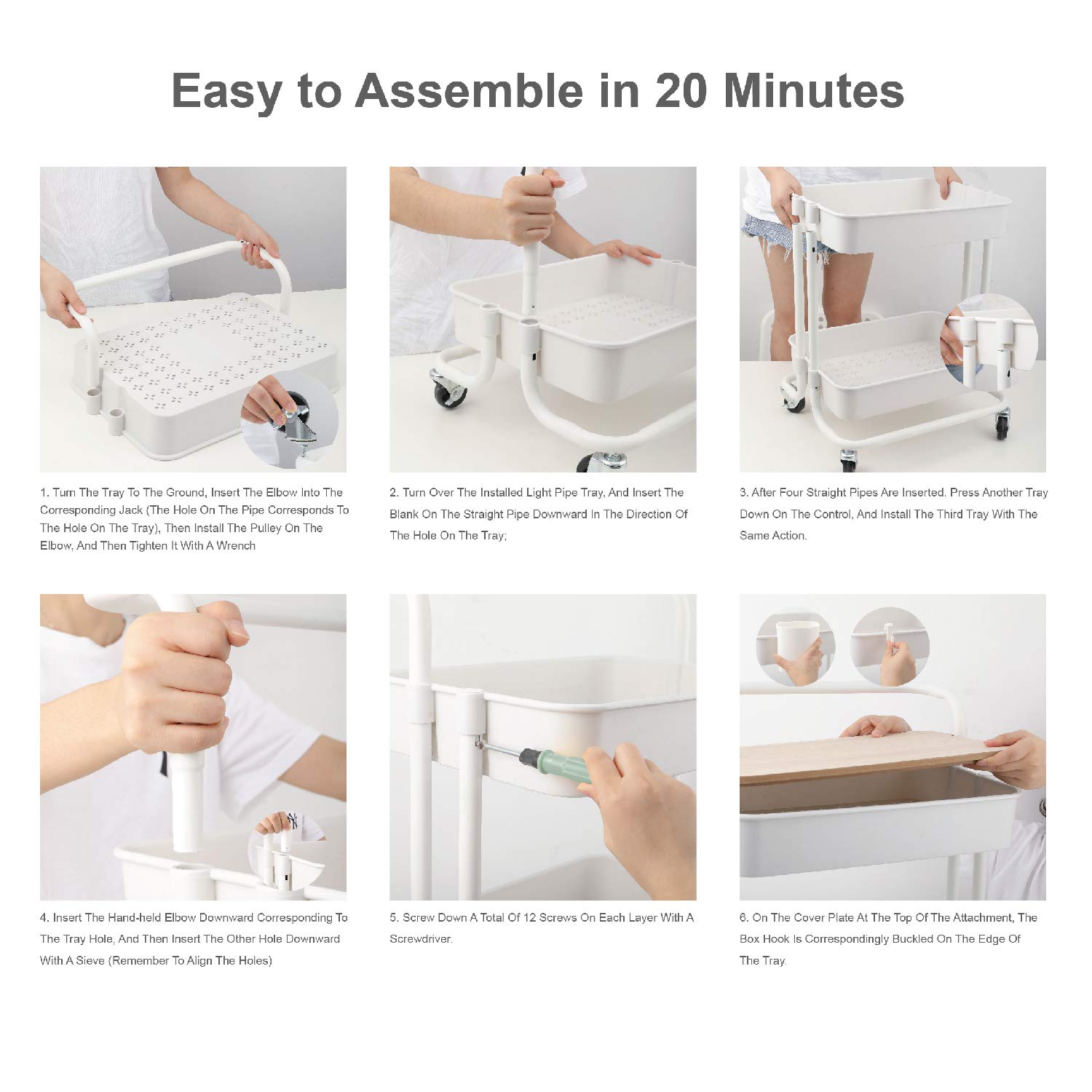 Easy to Assemble in 20 Minutes

1. Turn The Tray To The Ground, Insert The Elbow Into The Corresponding Jack (The Hole On The Pipe Corresponds To The Hole On The Tray), Then Install The Pulley On The Elbow, And Then Tighten It With A Wrench

2. Turn Over The Installed Light Pipe Tray, And Insert The Blank On The Straight Pipe Downward In The Direction Of The Hole On The Tray;

3. After Four Straight Pipes Are Inserted. Press Another Tray Down On The Control, And Install The Third Tray With The Same Action.

4. Insert The Hand-held Elbow Downward Corresponding To The Tray Hole, And Then Insert The Other Hole Downward With A Sieve (Remember To Align The Holes)

5. Screw Down A Total Of 12 Screws On Each Layer With A Screwdriver.

6. On The Cover Plate At The Top Of The Attachment, The Box Hook Is Correspondingly Buckled On The Edge Of The Tray.