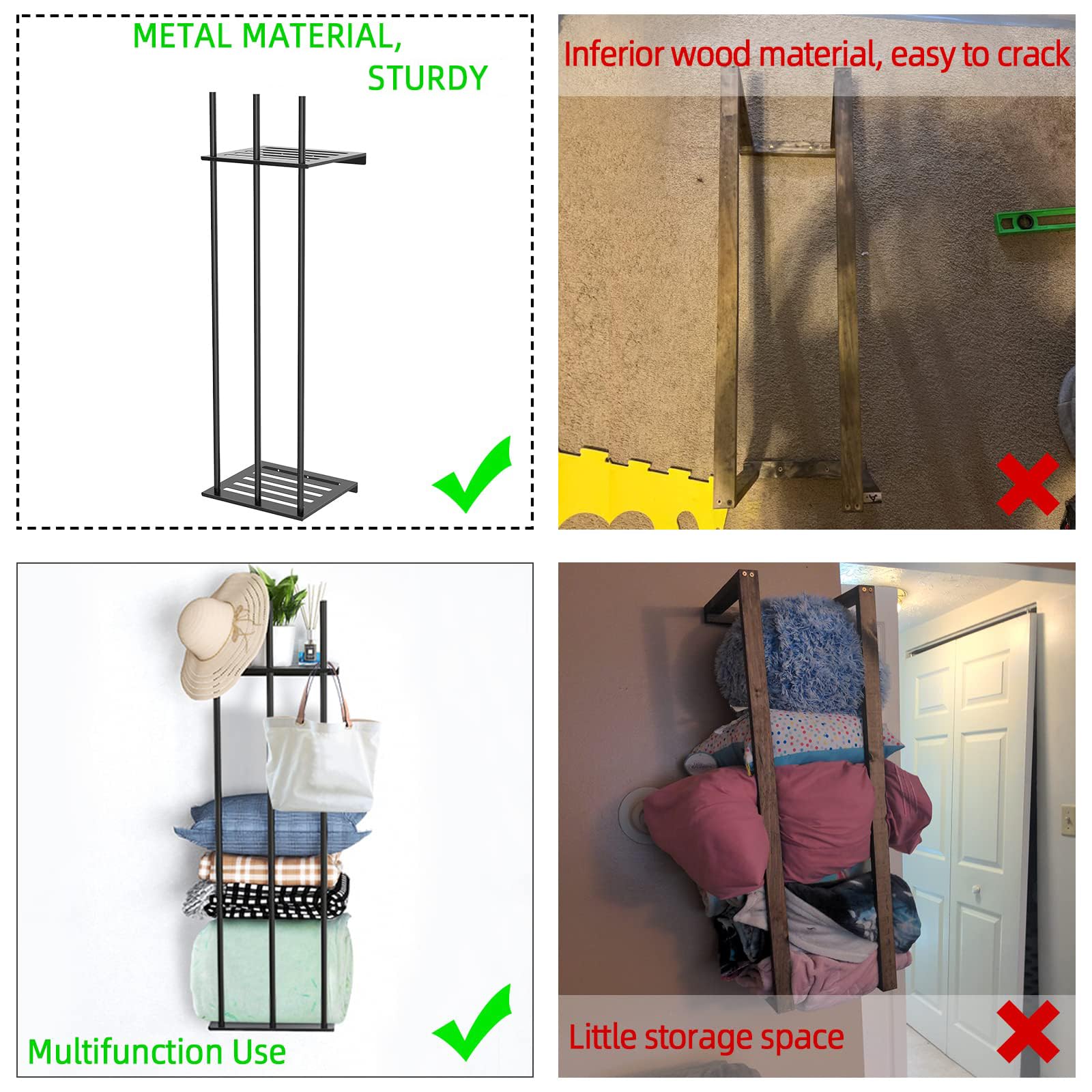 METAL MATERIAL, STURDY

Inferior wood material, easy to crack

Multifunction Use

Little storage space