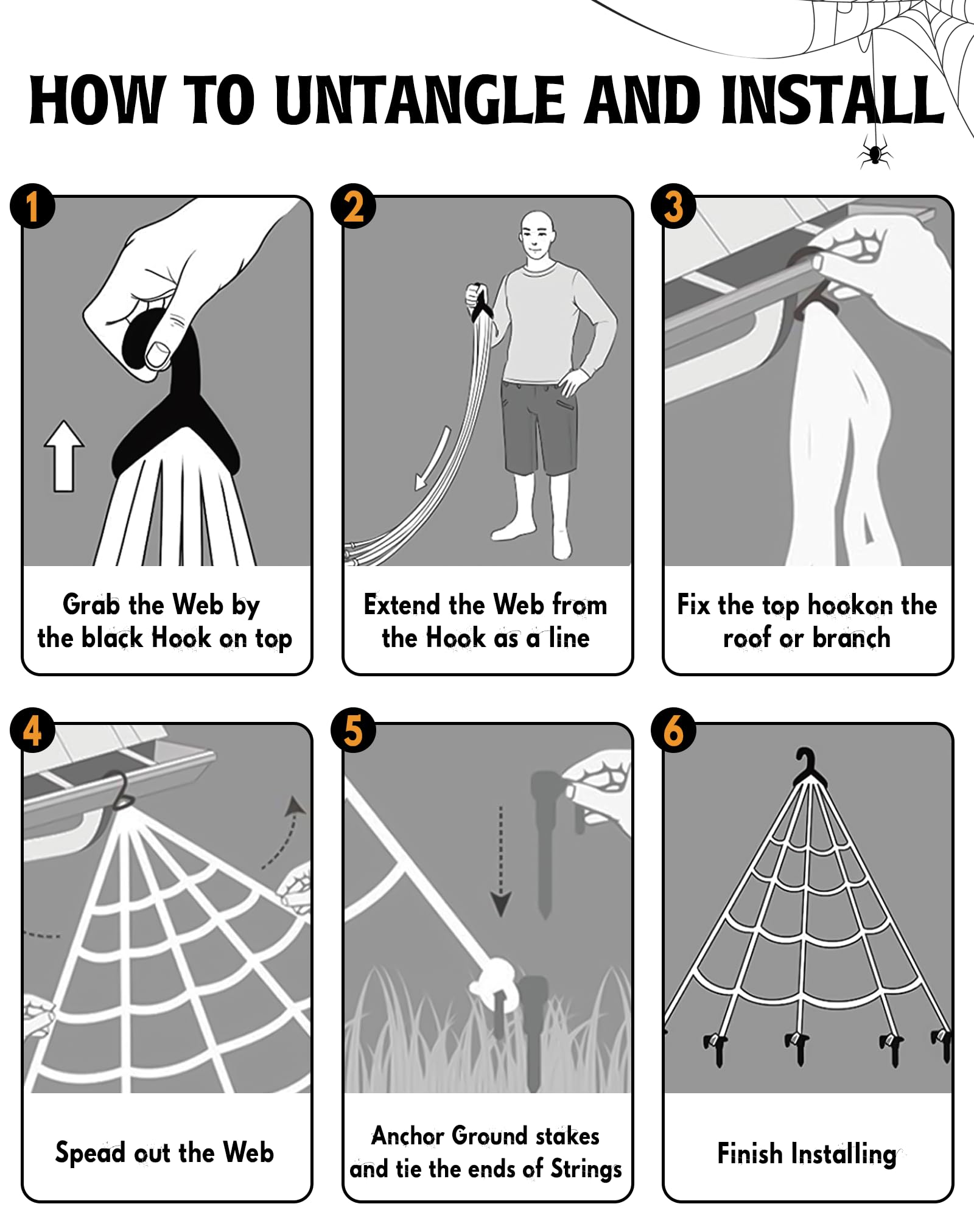 HOW TO UNTANGLE AND INSTALL

1
Grab the Web by the black Hook on top

2
Extend the Web from the Hook as a line

3
Fix the top hookon the roof or branch

4
Spead out the Web

5
Anchor Ground stakes and tie the ends of Strings

6
Finish Installing