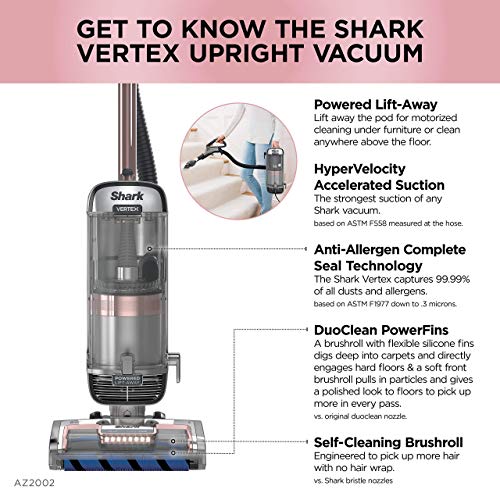 GET TO KNOW THE SHARK VERTEX UPRIGHT VACUUM

Shark
VERTEX
POWERED LIFT-AWAY

Powered Lift-Away
Lift away the pod for motorized cleaning under furniture or clean anywhere above the floor.

HyperVelocity Accelerated Suction
The strongest suction of any Shark vacuum.
based on ASTM F558 measured at the hose.

Anti-Allergen Complete Seal Technology
The Shark Vertex captures 99.99% of all dusts and allergens.
based on ASTM F1977 down to .3 microns.

DuoClean PowerFins
A brushroll with flexible silicone fins digs deep into carpets and directly engages hard floors & a soft front brushroll pulls in particles and gives a polished look to floors to pick up more in every pass.
vs. original duoclean nozzle.

Self-Cleaning Brushroll
Engineered to pick up more hair with no hair wrap.
vs. Shark bristle nozzles

AZ2002