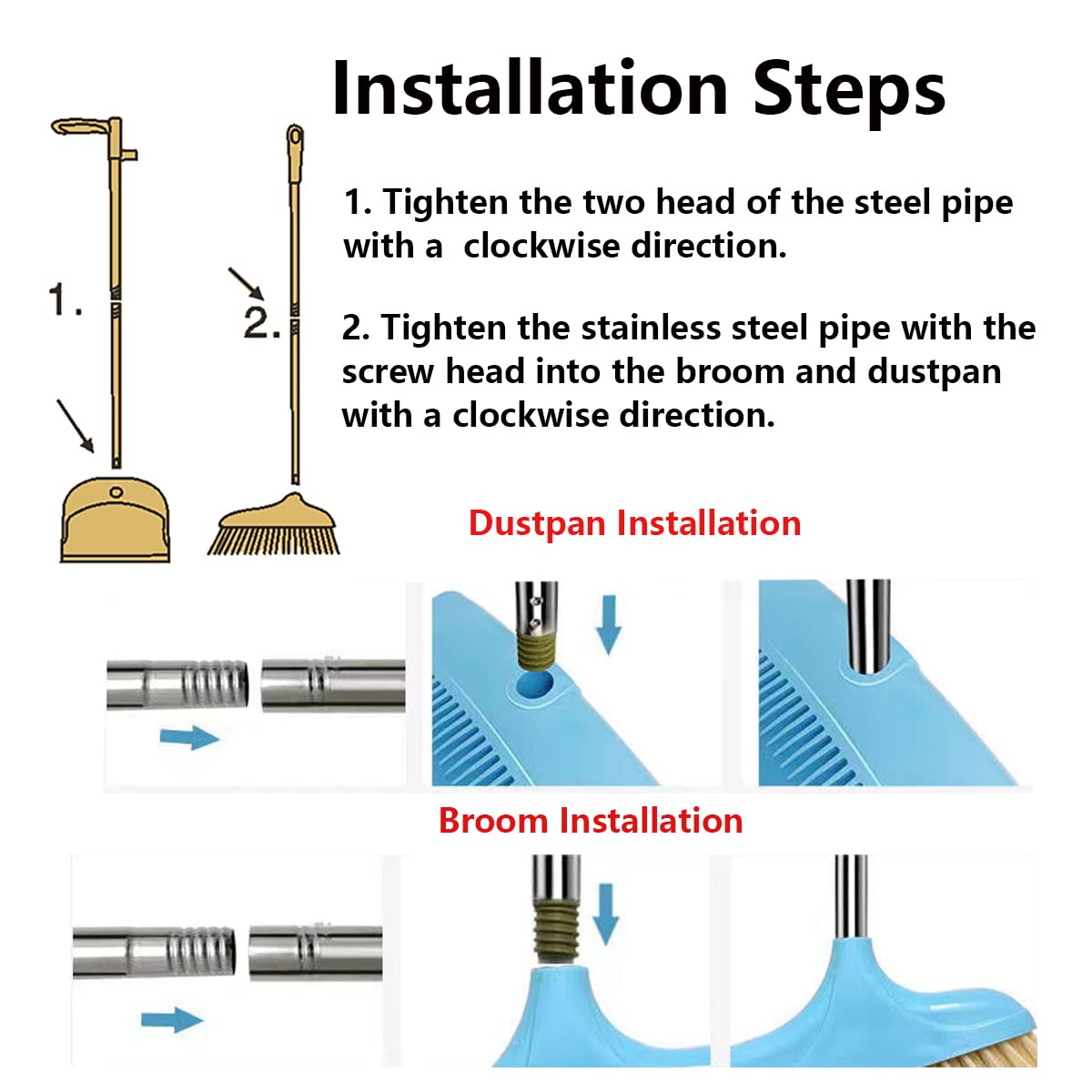 Installation Steps

1.

2.

1. Tighten the two head of the steel pipe with a  clockwise direction.

2. Tighten the stainless steel pipe with the screw head into the broom and dustpan with a clockwise direction.

Dustpan Installation

Broom Installation