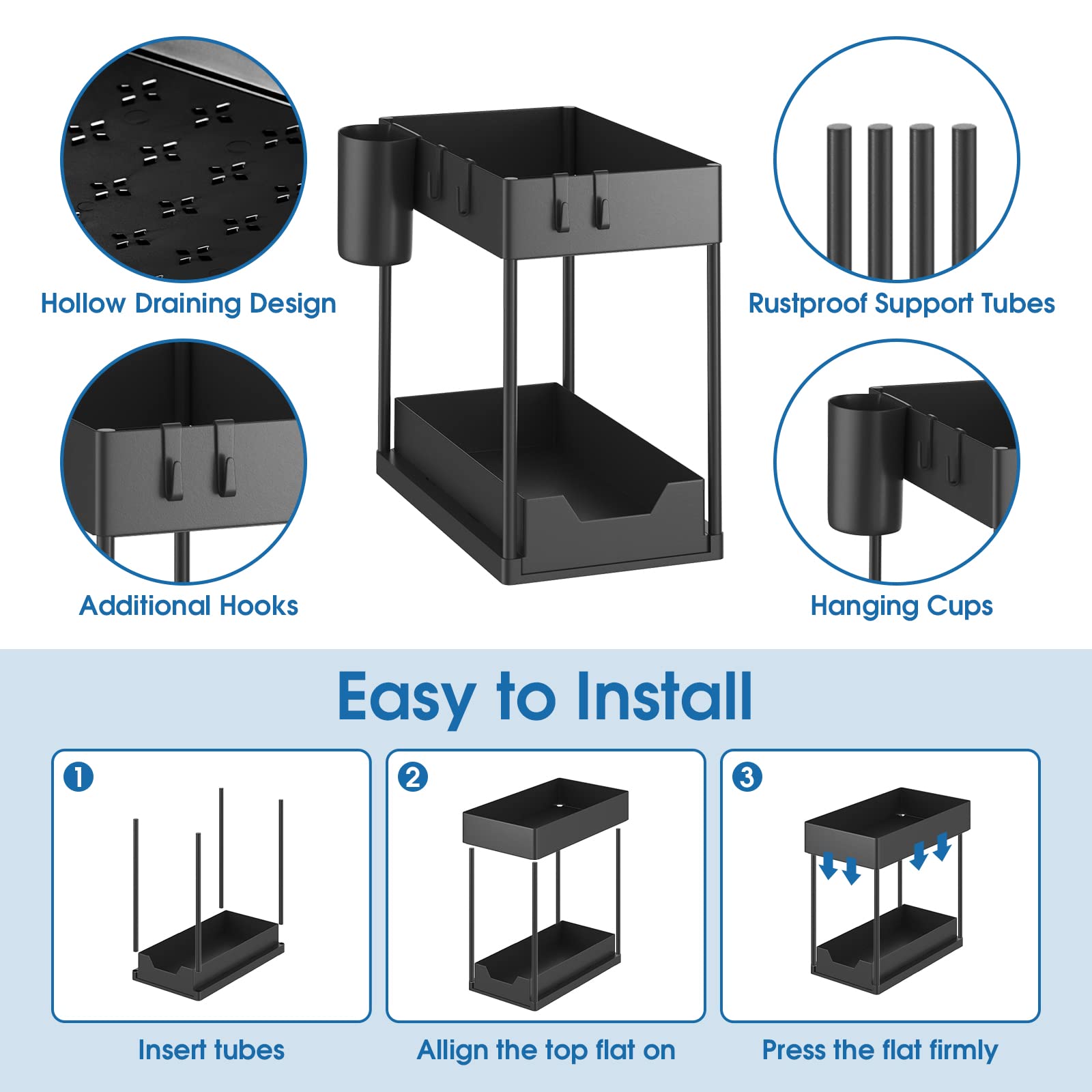 Hollow Draining Design

Rustproof Support Tubes

Additional Hooks

Hanging Cups

Easy to Install

1

Insert tubes

2

Allign the top flat on

3

Press the flat firmly