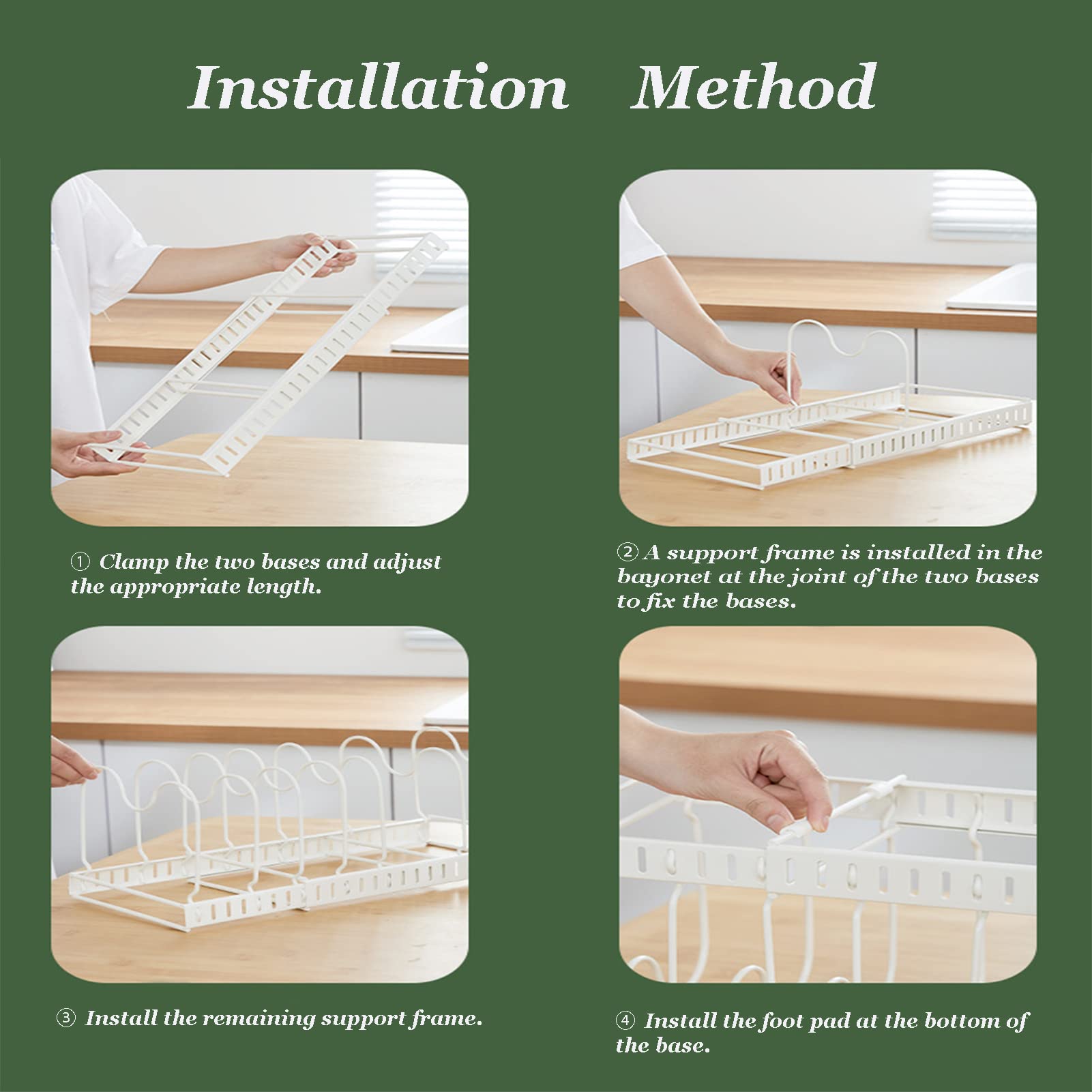 Installation Method

① Clamp the two bases and adjust the appropriate length.

② A support frame is installed in the bayonet at the joint of the two bases to fix the bases.

③ Install the remaining support frame.

④ Install the foot pad at the bottom of the base.