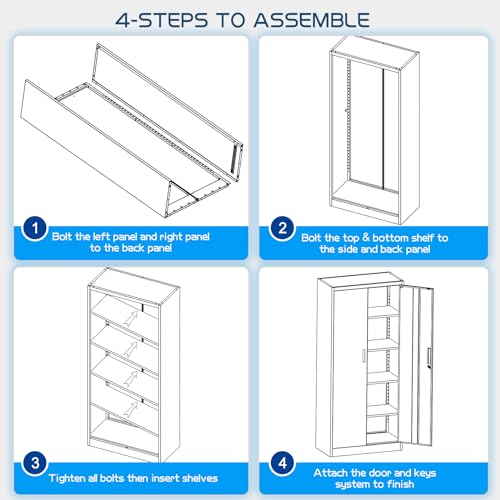 4-STEPS TO ASSEMBLE

1
Bolt the left panel and right panel to the back panel

2
Bolt the top & bottom shelf to the side and back panel

3
Tighten all bolts then insert shelves

4
Attach the door and keys system to finish