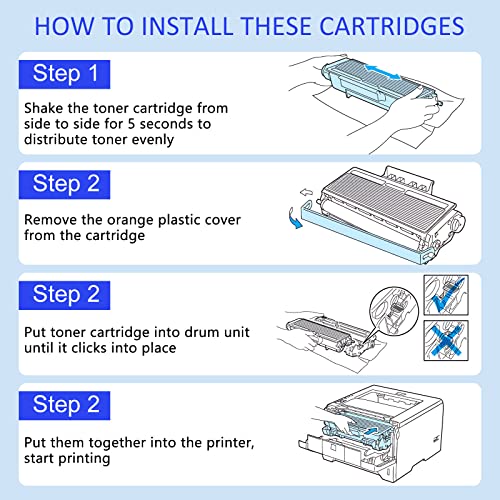 HOW TO INSTALL THESE CARTRIDGES

Step 1

Shake the toner cartridge from side to side for 5 seconds to distribute toner evenly

Step 2

Remove the orange plastic cover from the cartridge

Step 2

Put toner cartridge into drum unit until it clicks into place

Step 2

Put them together into the printer, start printing