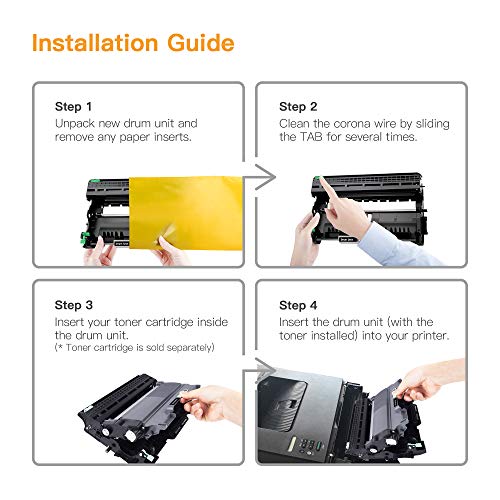 Installation Guide

Step 1
Unpack new drum unit and remove any paper inserts.

Step 2
Clean the corona wire by sliding the TAB for several times.

Step 3
Insert your toner cartridge inside the drum unit.
(* Toner cartridge is sold separately)

Step 4
Insert the drum unit (with the toner installed) into your printer.