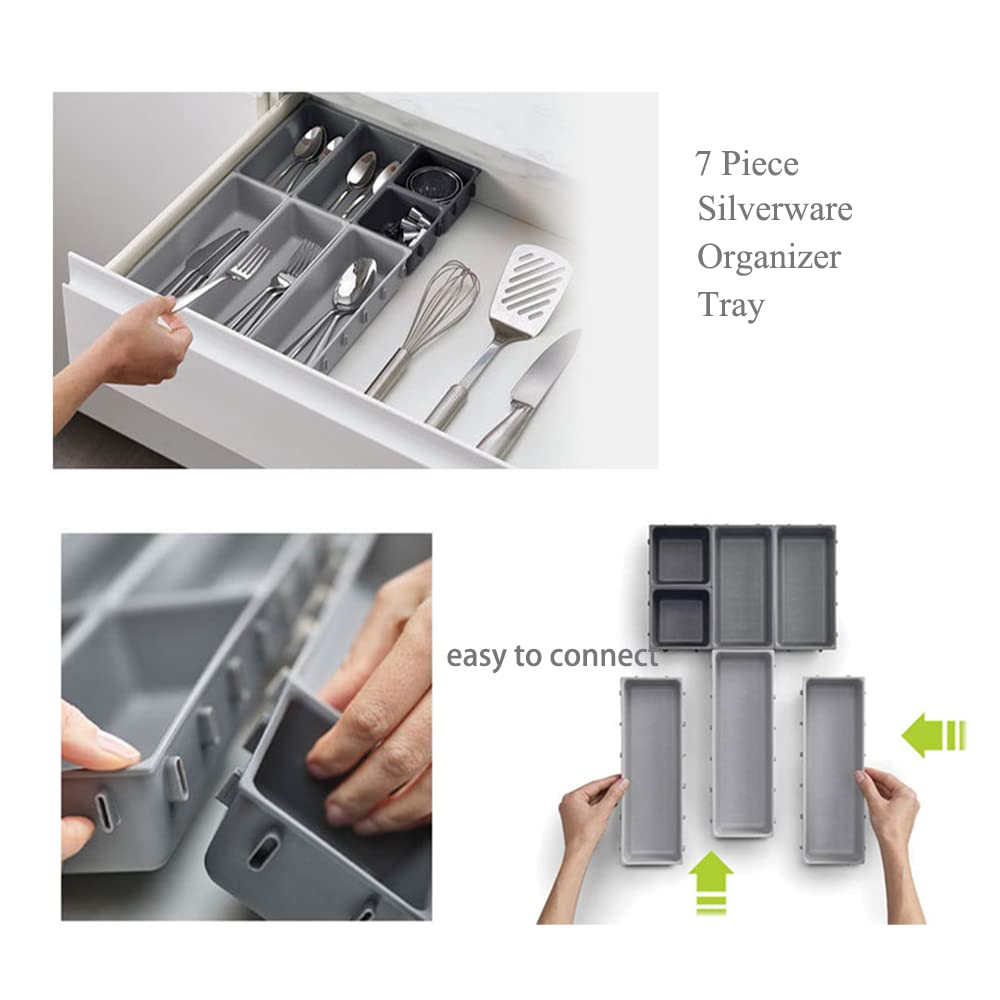 7 Piece Silverware Organizer Tray

easy to connect