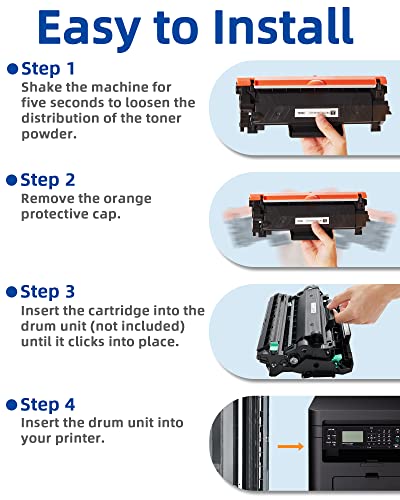 Easy to Install

Step 1
Shake the machine for five seconds to loosen the distribution of the toner powder.

Step 2
Remove the orange protective cap.

Step 3
Insert the cartridge into the drum unit (not included) until it clicks into place.

Step 4
Insert the drum unit into your printer.