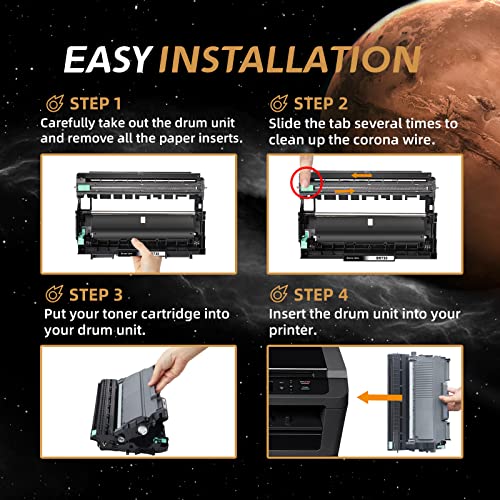 EASY INSTALLATION

STEP 1
Carefully take out the drum unit and remove all the paper inserts.

STEP 2
Slide the tab several times to clean up the corona wire.

STEP 3
Put your toner cartridge into your drum unit.

STEP 4
Insert the drum unit into your printer.