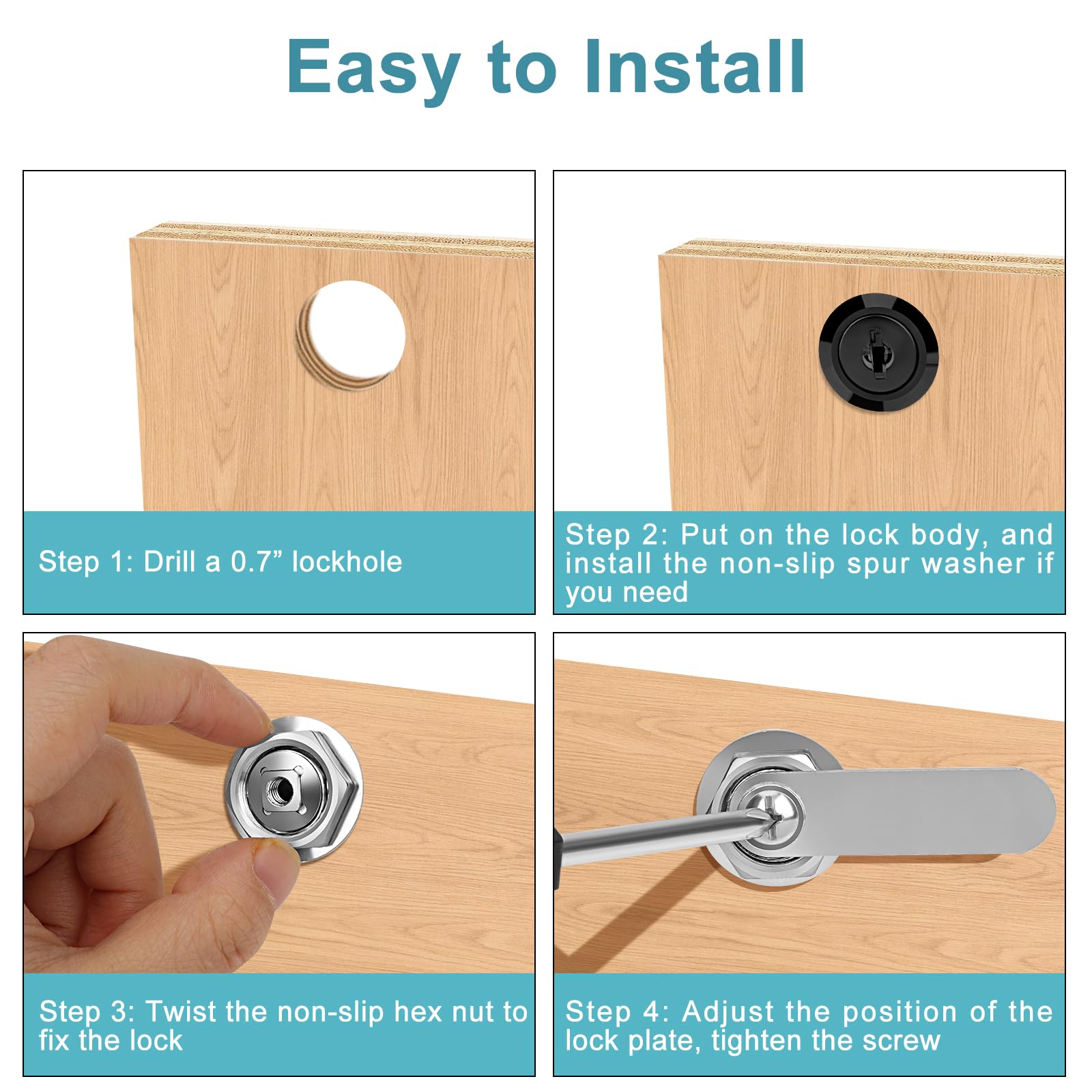 Easy to Install

Step 1: Drill a 0.7” lockhole

Step 2: Put on the lock body, and install the non-slip spur washer if you need

Step 3: Twist the non-slip hex nut to fix the lock

Step 4: Adjust the position of the lock plate, tighten the screw