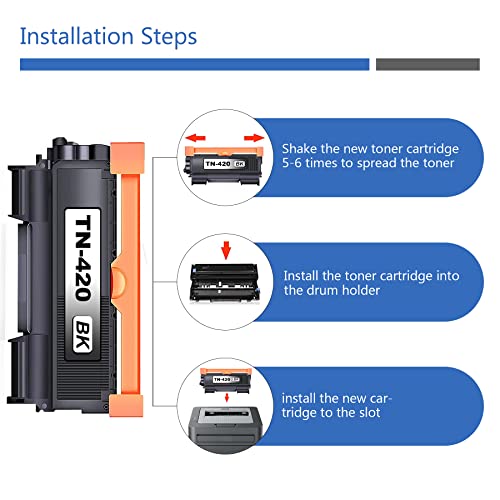 Installation Steps

TN-420 BK

TN-420 BK

Shake the new toner cartridge 5-6 times to spread the toner

Install the toner cartridge into the drum holder

TN-420 BK

install the new cartridge to the slot