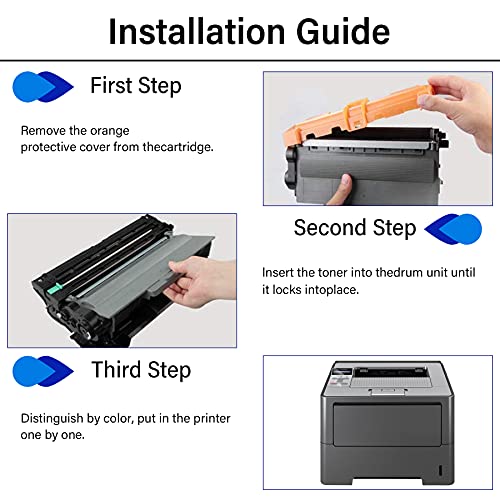 Installation Guide

First Step

Remove the orange protective cover from thecartridge.

Second Step

Insert the toner into thedrum unit until it locks intoplace.

Third Step

Distinguish by color, put in the printer one by one.