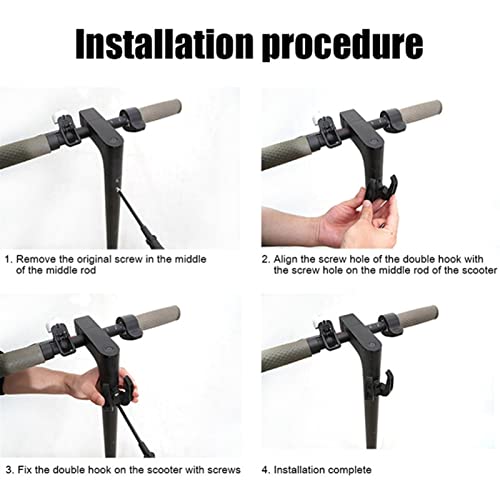 Installation procedure

1. Remove the original screw in the middle of the middle rod

2. Align the screw hole of the double hook with the screw hole on the middle rod of the scooter

3. Fix the double hook on the scooter with screws

4. Installation complete