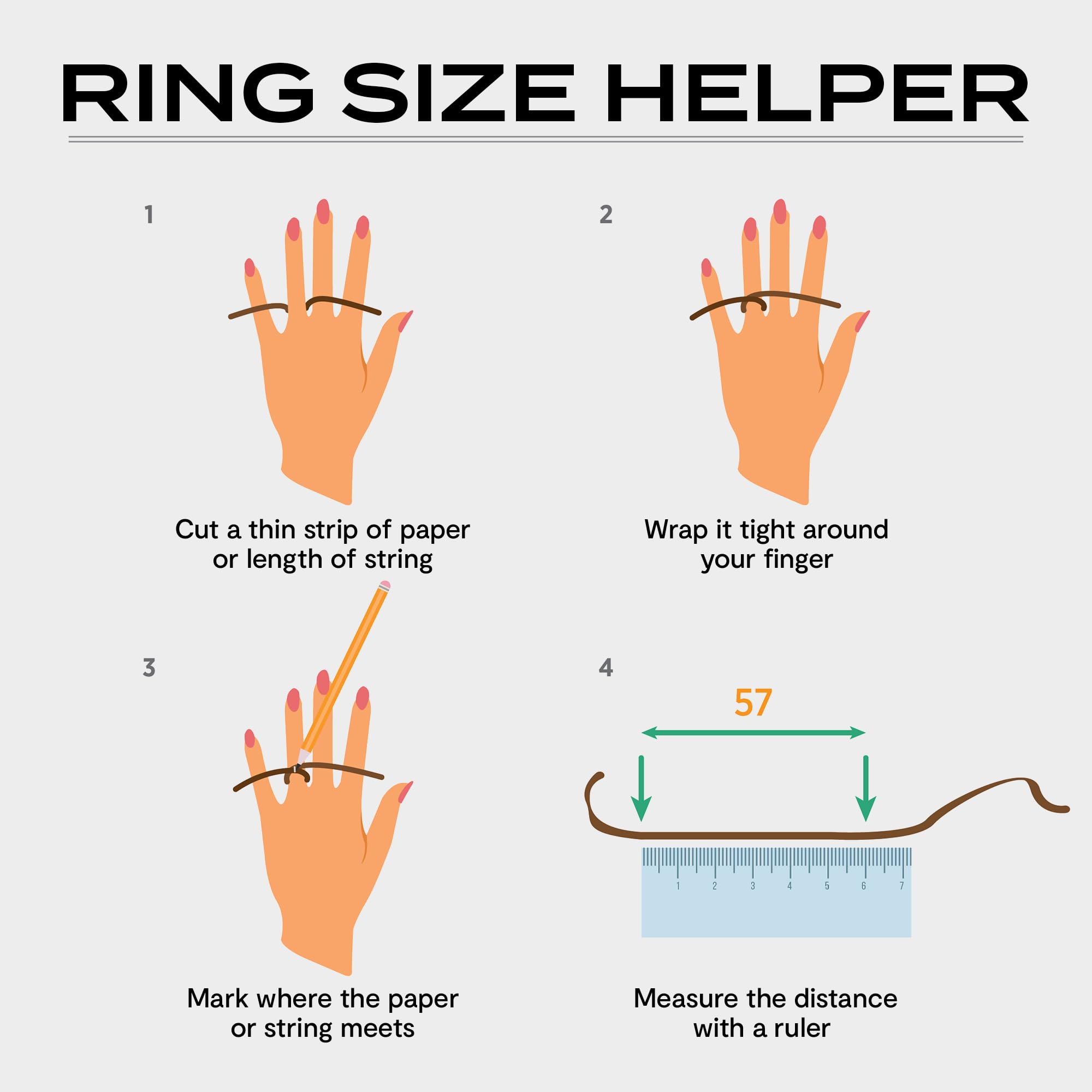 RING SIZE HELPER

1

Cut a thin strip of paper or length of string

2

Wrap it tight around your finger

3

Mark where the paper or string meets

4

57

1 2 3 4 5 6 7

Measure the distance with a ruler