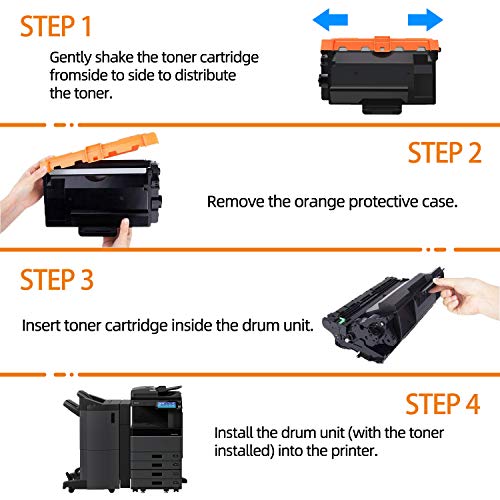 STEP 1

Gently shake the toner cartridge fromside to side to distribute the toner.

STEP 2

Remove the orange protective case.

STEP 3

Insert toner cartridge inside the drum unit.

STEP 4

Install the drum unit (with the toner installed) into the printer.