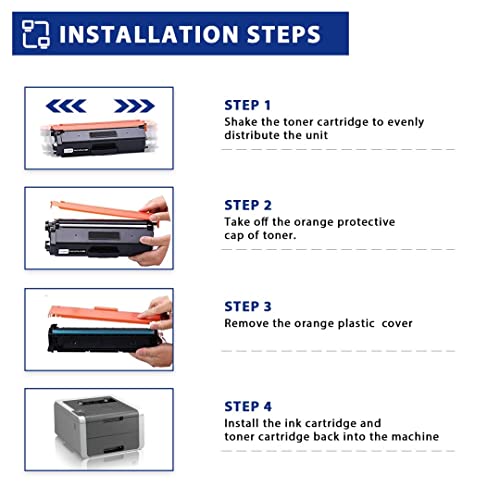 INSTALLATION STEPS

STEP 1
Shake the toner cartridge to evenly distribute the unit

STEP 2
Take off the orange protective cap of toner.

STEP 3
Remove the orange plastic cover

STEP 4
Install the ink cartridge and toner cartridge back into the machine