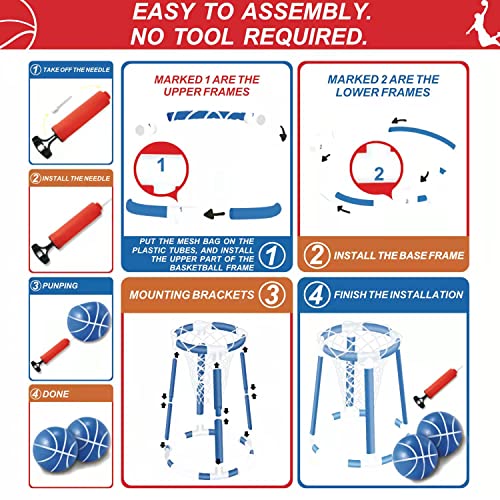 EASY TO ASSEMBLY.
NO TOOL REQUIRED.

1 TAKE OFF THE NEEDLE

2 INSTALL THE NEEDLE

3 PUNPING

4 DONE

MARKED 1 ARE THE UPPER FRAMES

1

1

PUT THE MESH BAG ON THE PLASTIC TUBES, AND INSTALL THE UPPER PART OF THE BASKETBALL FRAME 1

MARKED 2 ARE THE LOWER FRAMES

2

2

2

2 INSTALL THE BASE FRAME

MOUNTING BRACKETS 3

4 FINISH THE INSTALLATION