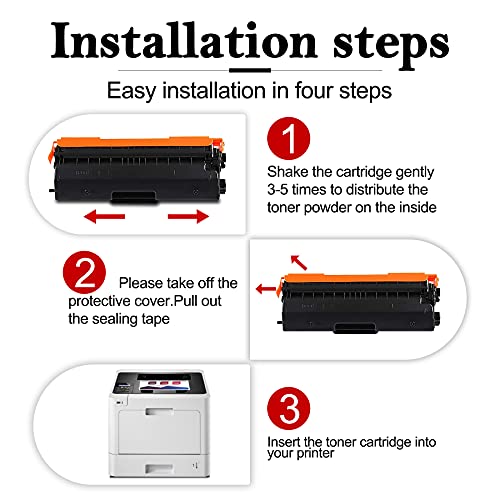 Installation steps

Easy installation in four steps

1

Shake the cartridge gently 3-5 times to distribute the toner powder on the inside

2

Please take off the protective cover.Pull out the sealing tape

3

Insert the toner cartridge into your printer