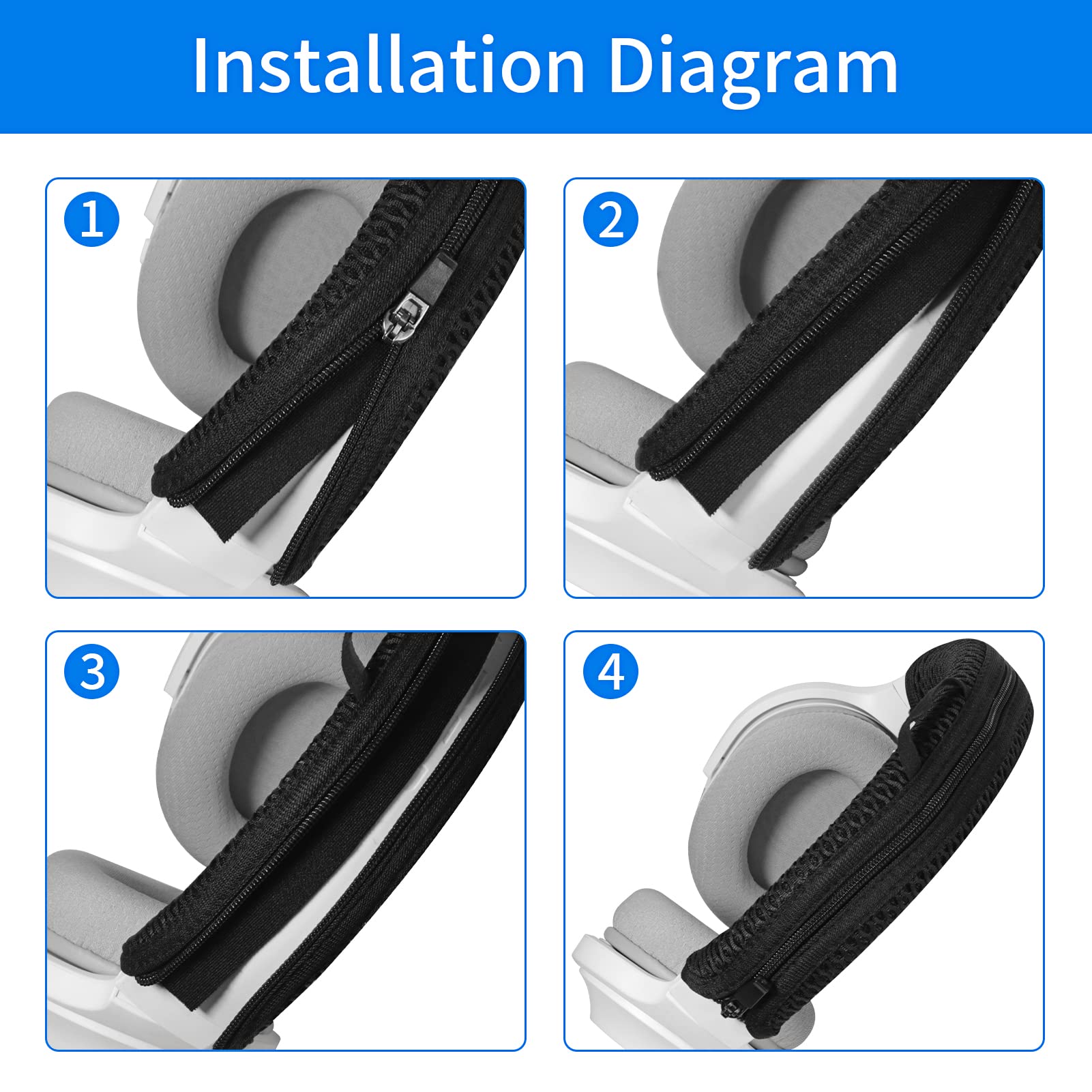 Installation Diagram

1

2

3

4