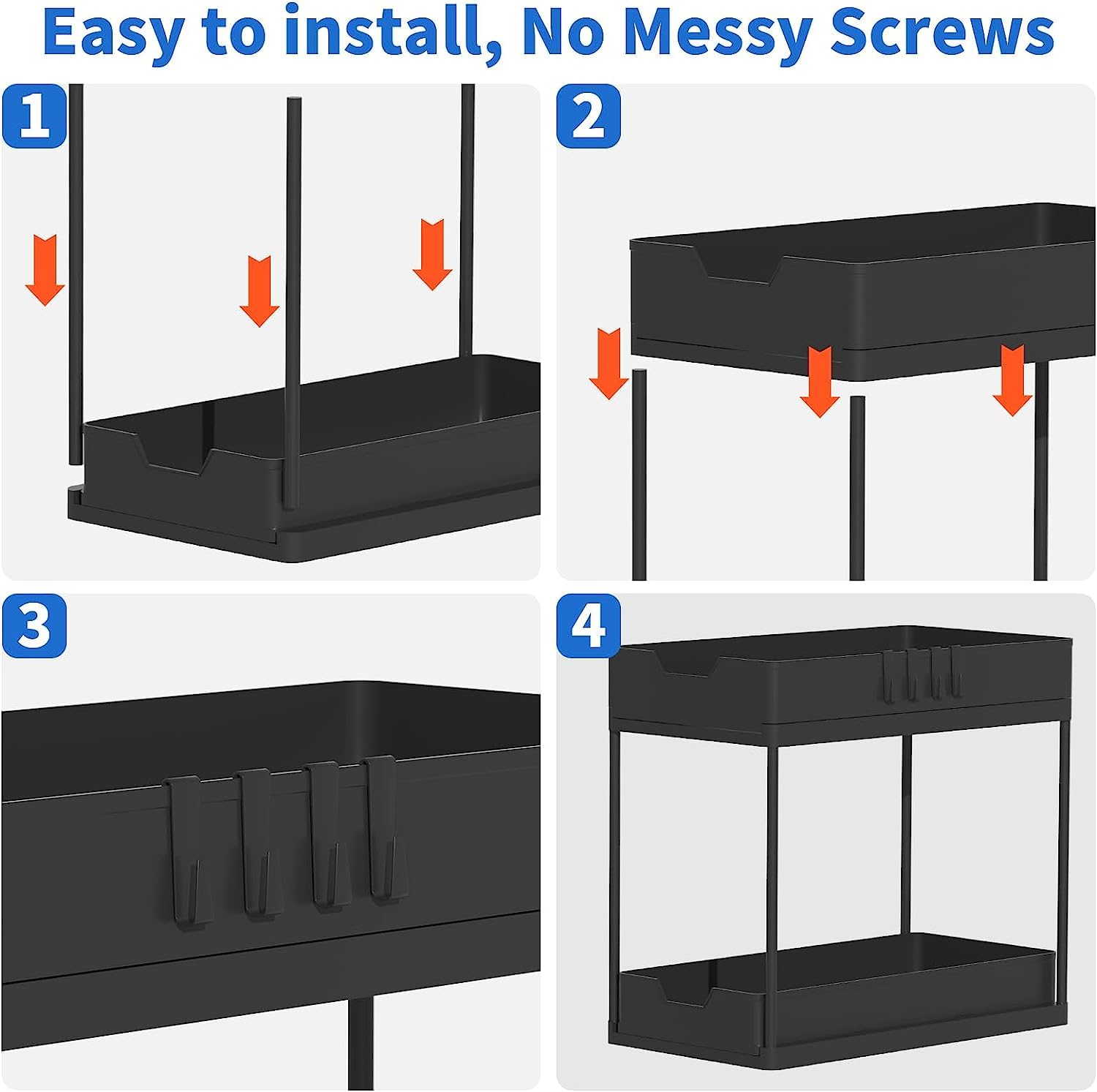 Easy to install, No Messy Screws

1

2

3

4