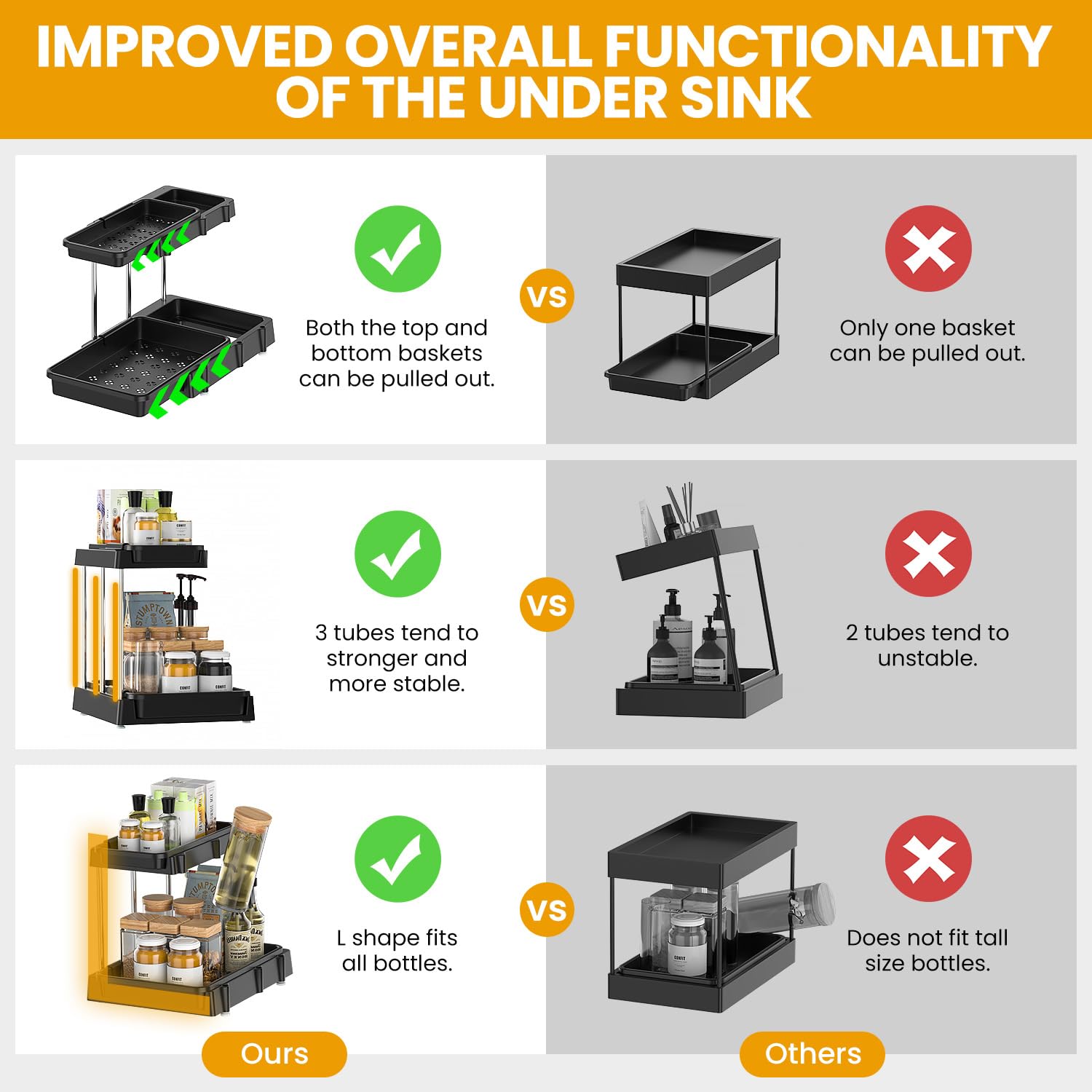 IMPROVED OVERALL FUNCTIONALITY OF THE UNDER SINK

Both the top and bottom baskets can be pulled out.

VS

Only one basket can be pulled out.

3 tubes tend to stronger and more stable.

VS

2 tubes tend to unstable.

L shape fits all bottles.

VS

Does not fit tall size bottles.

Ours

Others