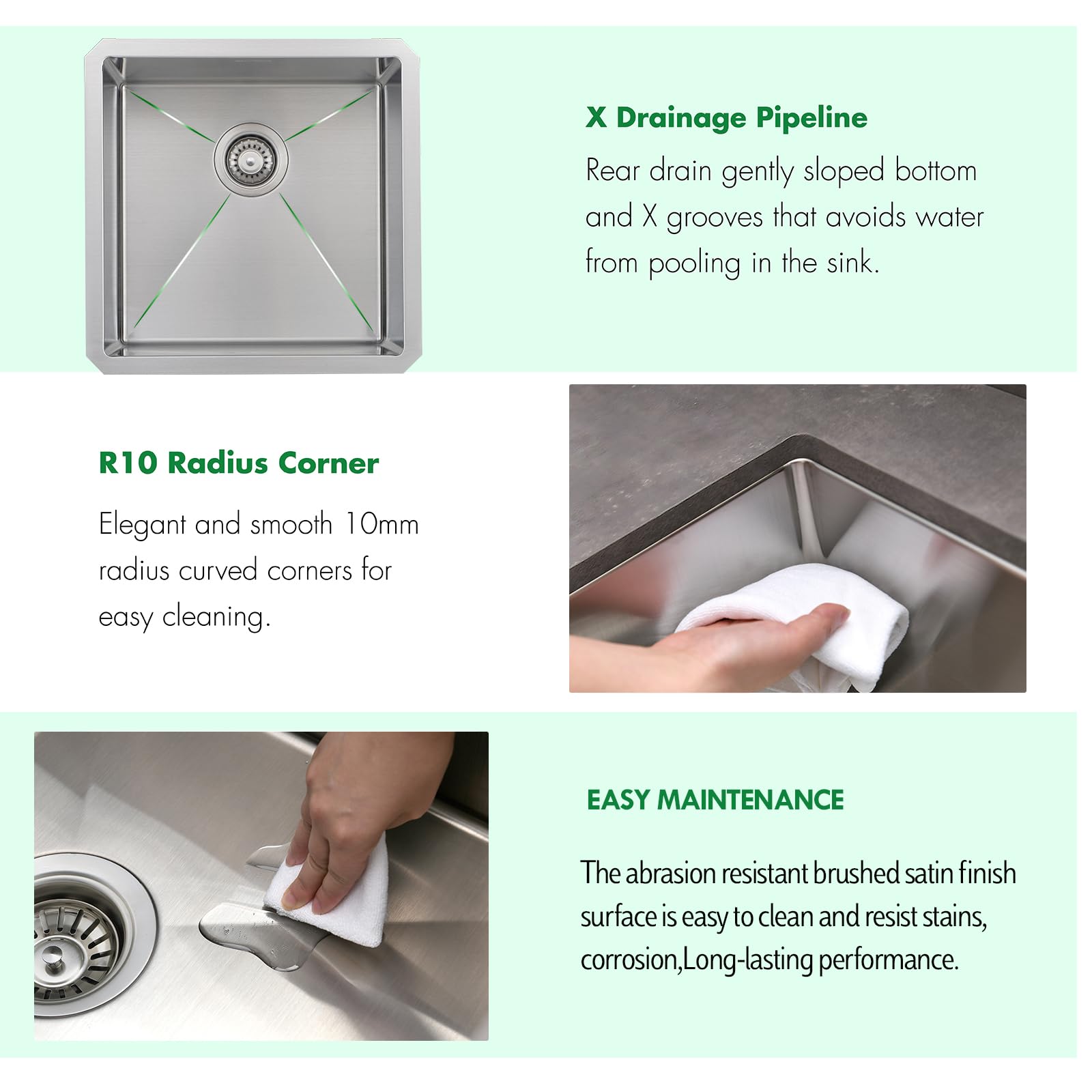 X Drainage Pipeline

Rear drain gently sloped bottom and X grooves that avoids water from pooling in the sink.

R10 Radius Corner

Elegant and smooth 10mm radius curved corners for easy cleaning.

EASY MAINTENANCE

The abrasion resistant brushed satin finish surface is easy to clean and resist stains, corrosion,Long-lasting performance.