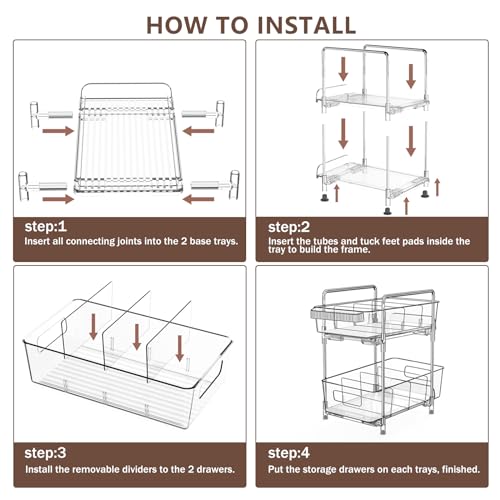 HOW TO INSTALL

step:1
Insert all connecting joints into the 2 base trays.

step:2
Insert the tubes and tuck feet pads inside the tray to build the frame.

step:3
Install the removable dividers to the 2 drawers.

step:4
Put the storage drawers on each trays, finished.