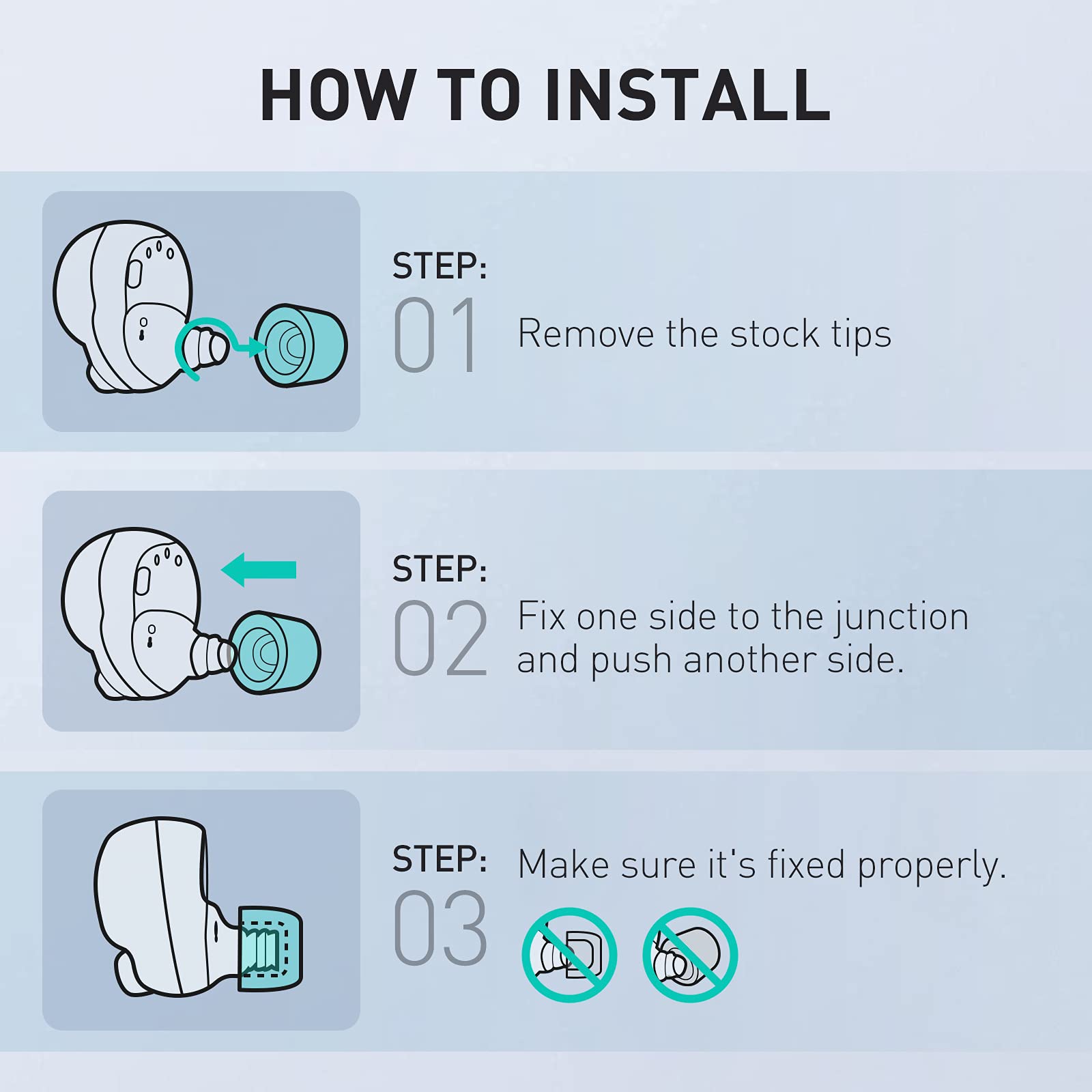 HOW TO INSTALL

STEP:
01
Remove the stock tips

STEP:
02
Fix one side to the junction and push another side.

STEP:
03
Make sure it's fixed properly.