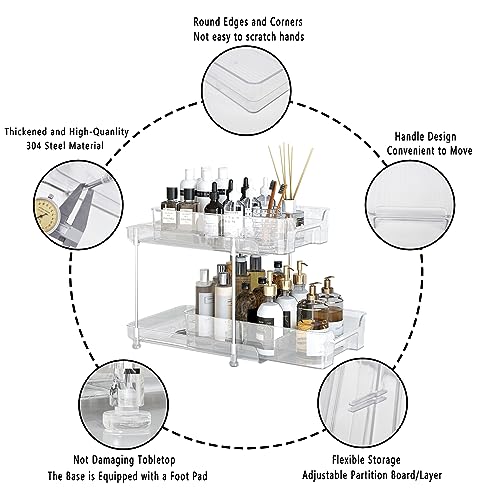 Round Edges and Corners
Not easy to scratch hands

Thickened and High-Quanlity
304 Steel Material

Handle Design
Convenient to Move

Not Damaging Tobletop
The Base is Equipped with a Foot Pad

Flexible Storage
Adjustable Partition Board/Layer